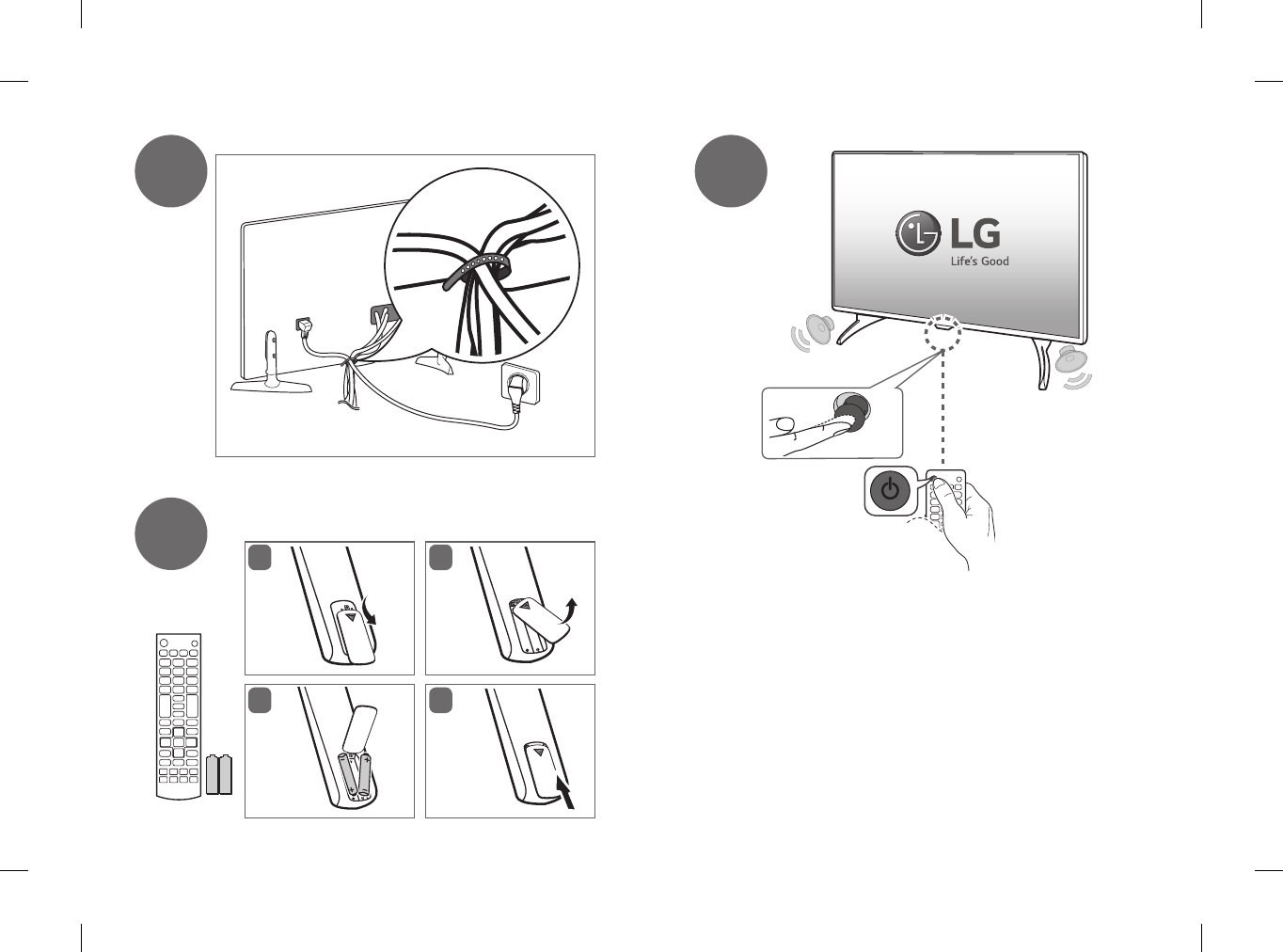 LG
Life's Good