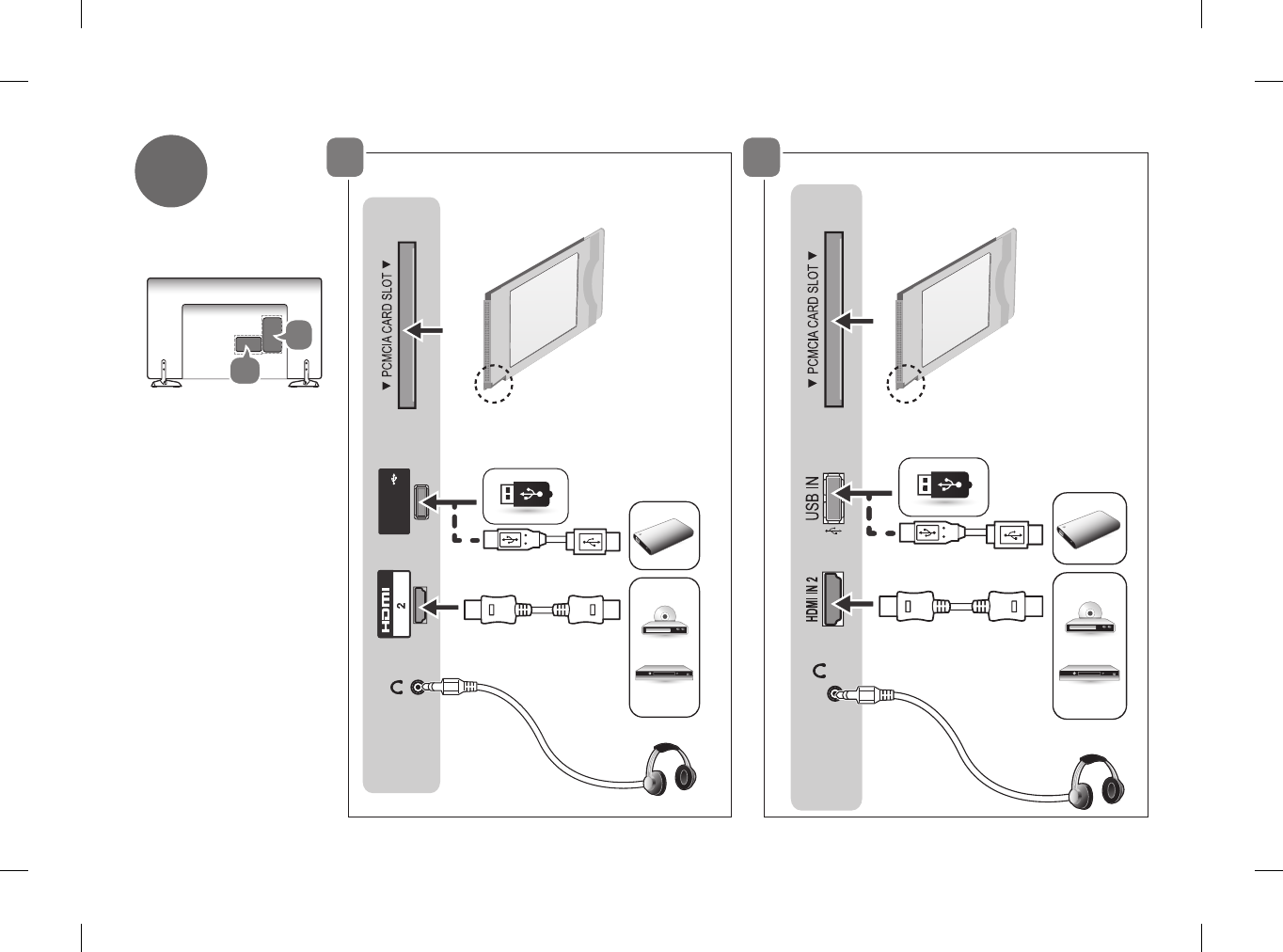 ▼ PCMCIA CARD SLOT ▼

HDMI
2

▼ PCMCIA CARD SLOT ▼

USB IN

HDMI IN 2