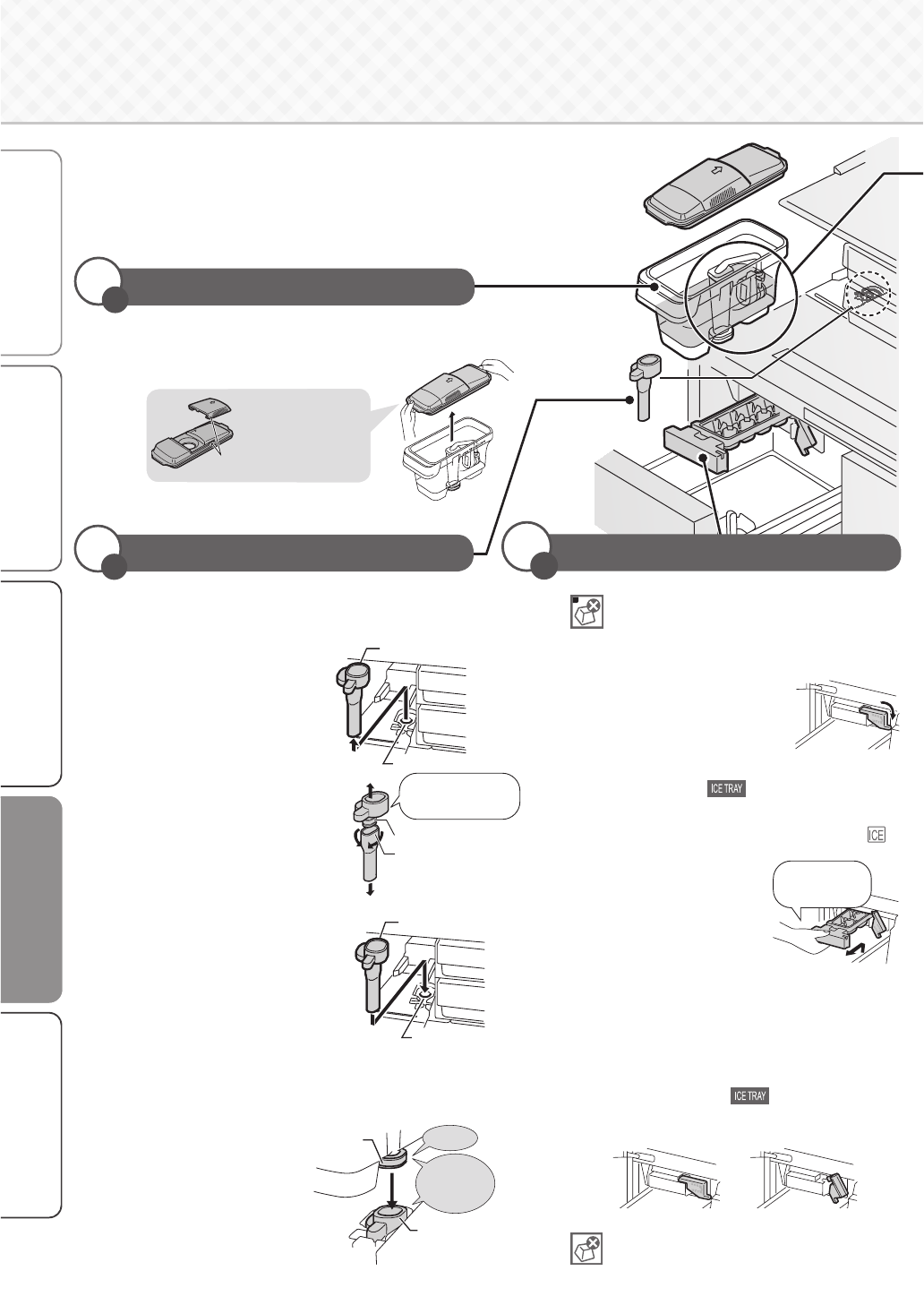 ICE TRAY

ICE

ICE TRAY