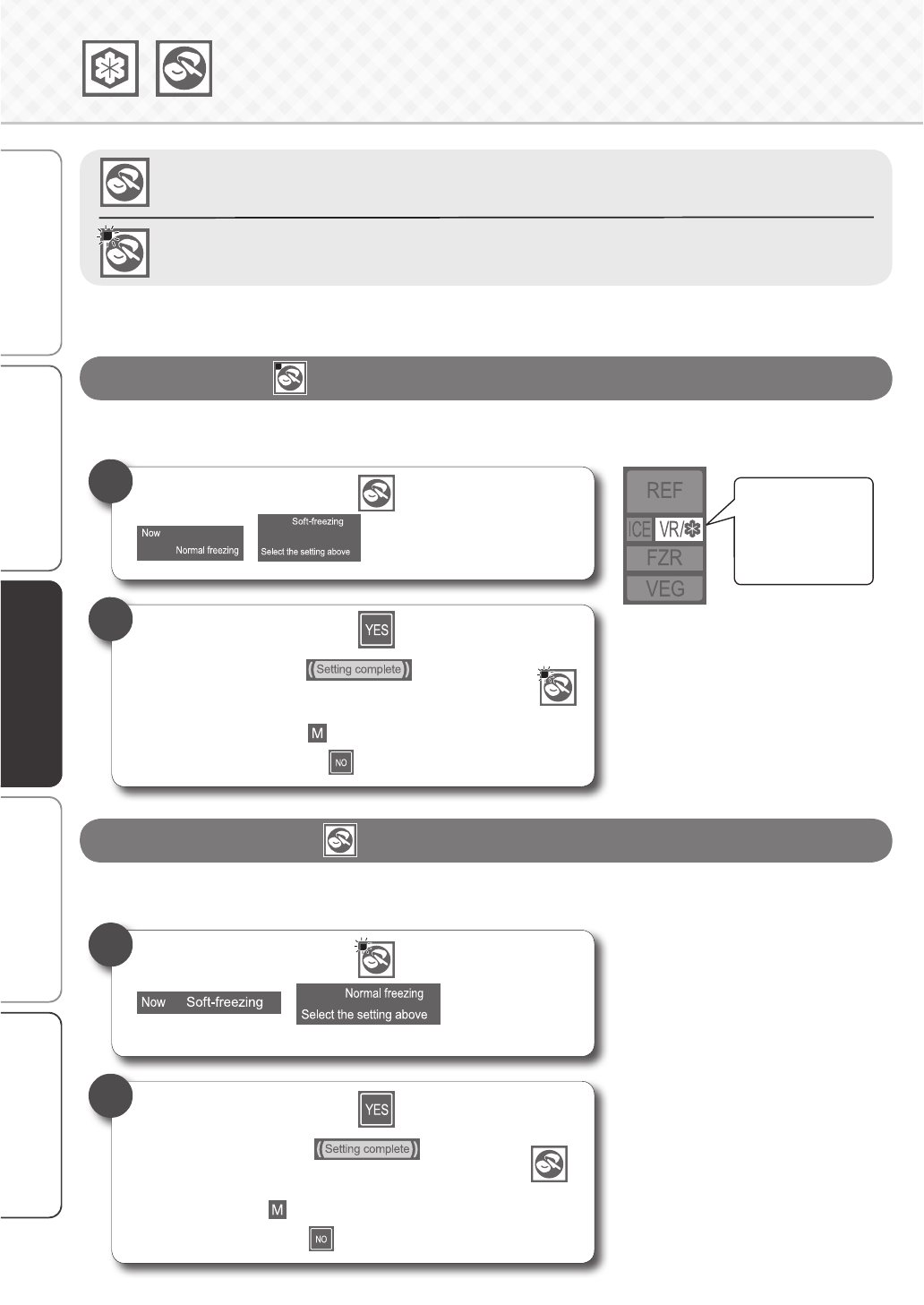 Now
Normal freezing

Soft-freezing
Select the setting above

REF
ICE VR/
FZR
VEG

YES

Setting complete

M

NO

Now Soft-freezing

Normal freezing
Select the setting above

YES

Setting complete

M

NO