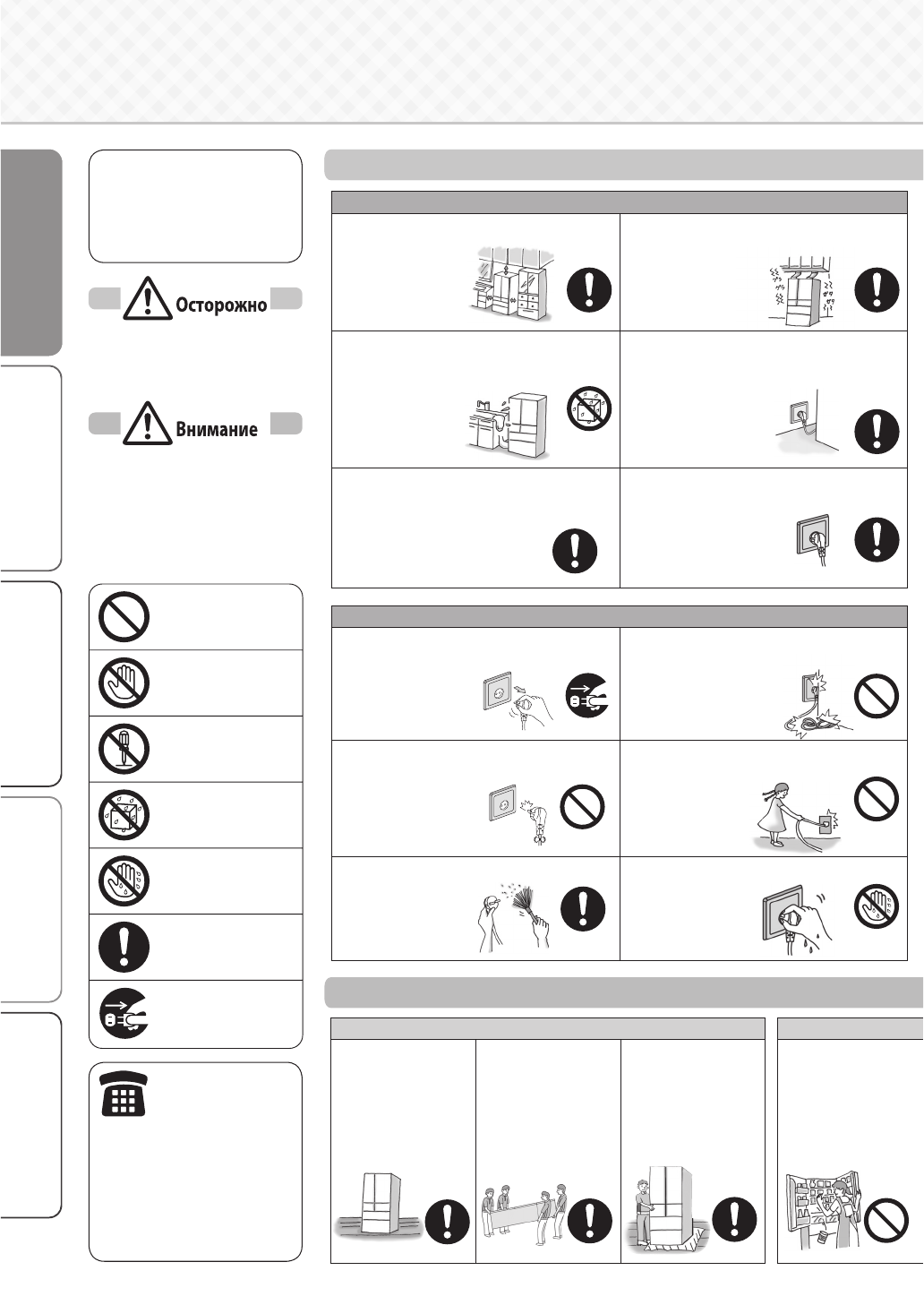 Осторожно

Внимание