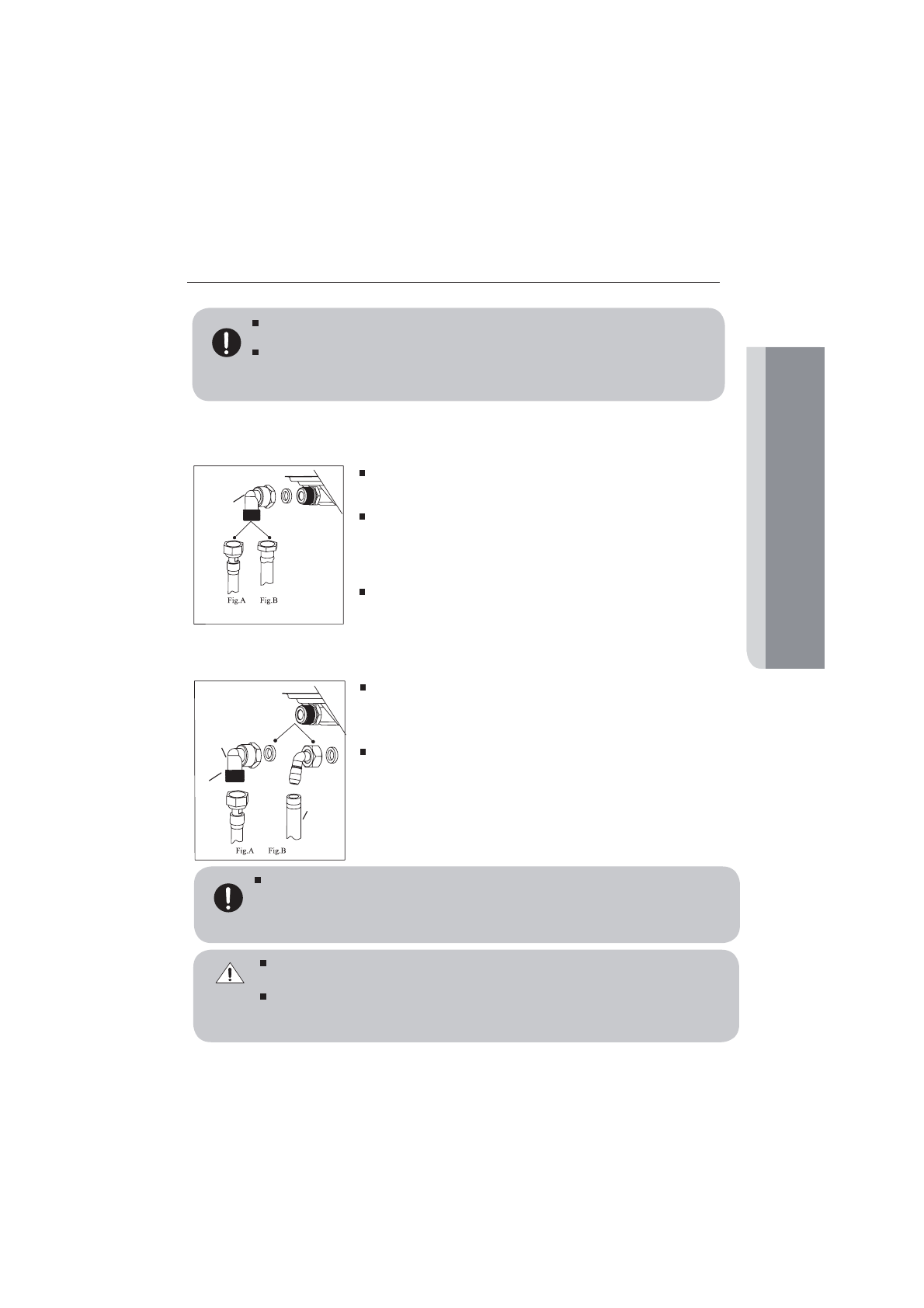 Fig.A Fig.B

Fig.A Fig.B