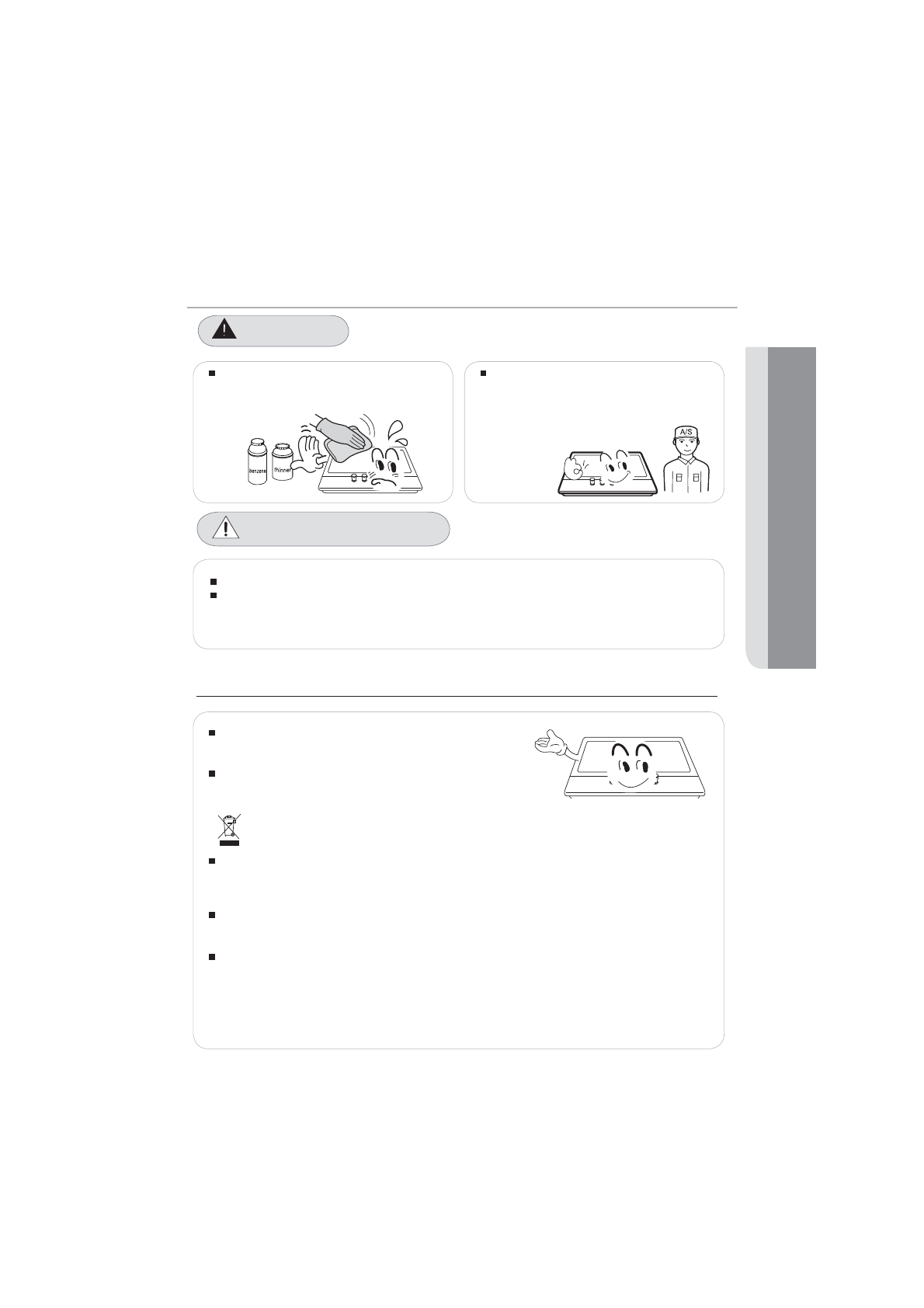 benzene

thinner

A/S