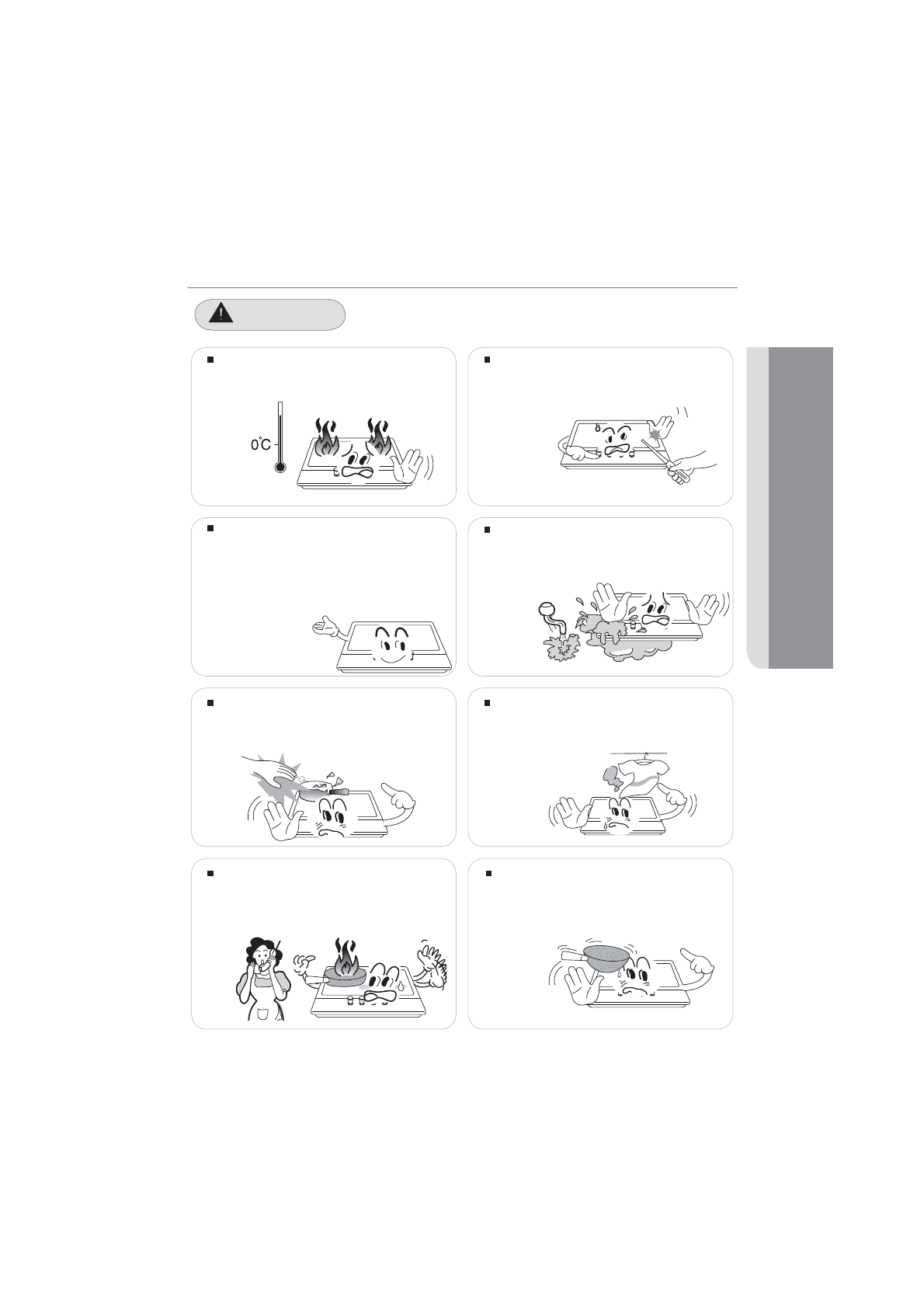 0°C