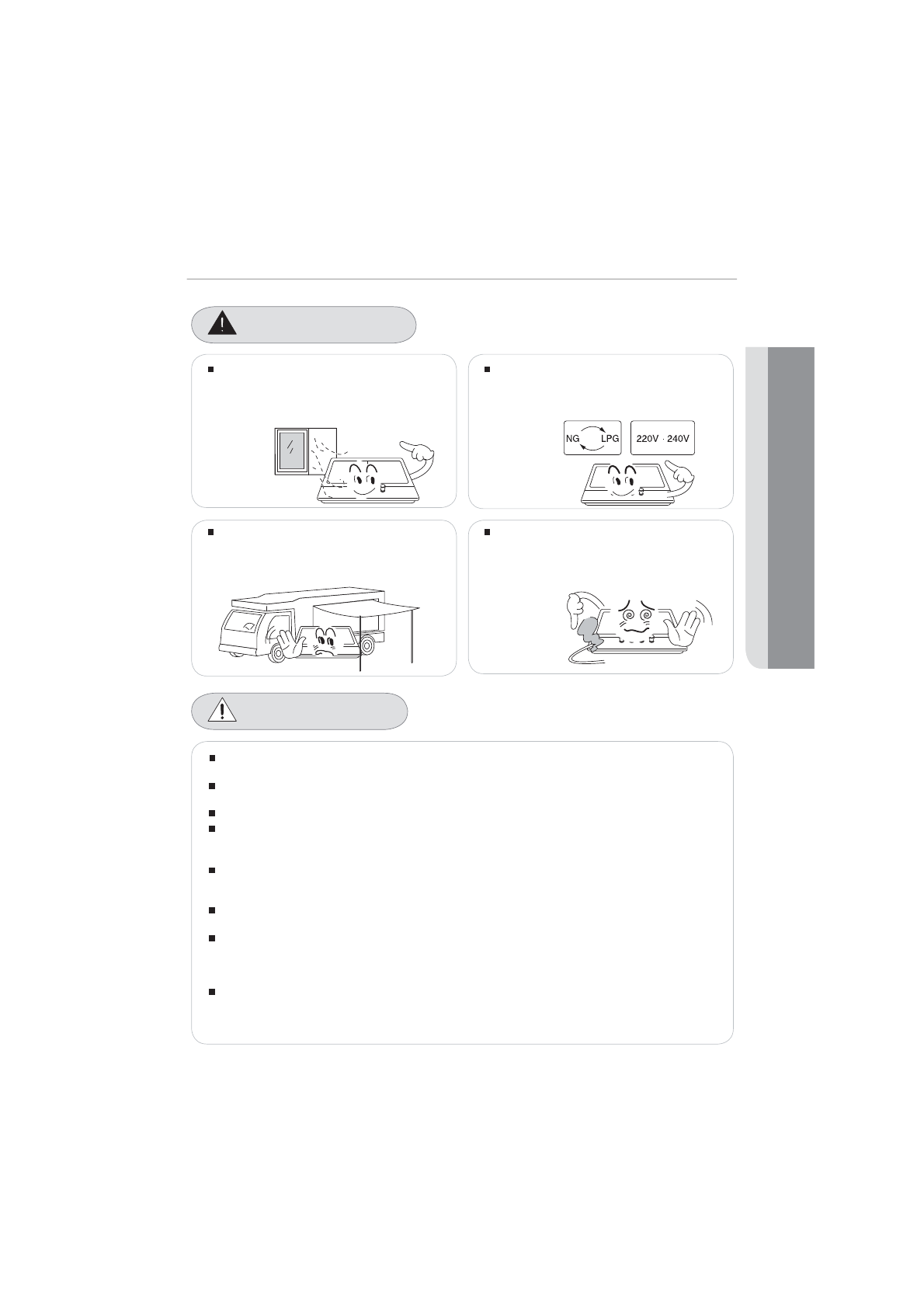 NG LPG
220V · 240V