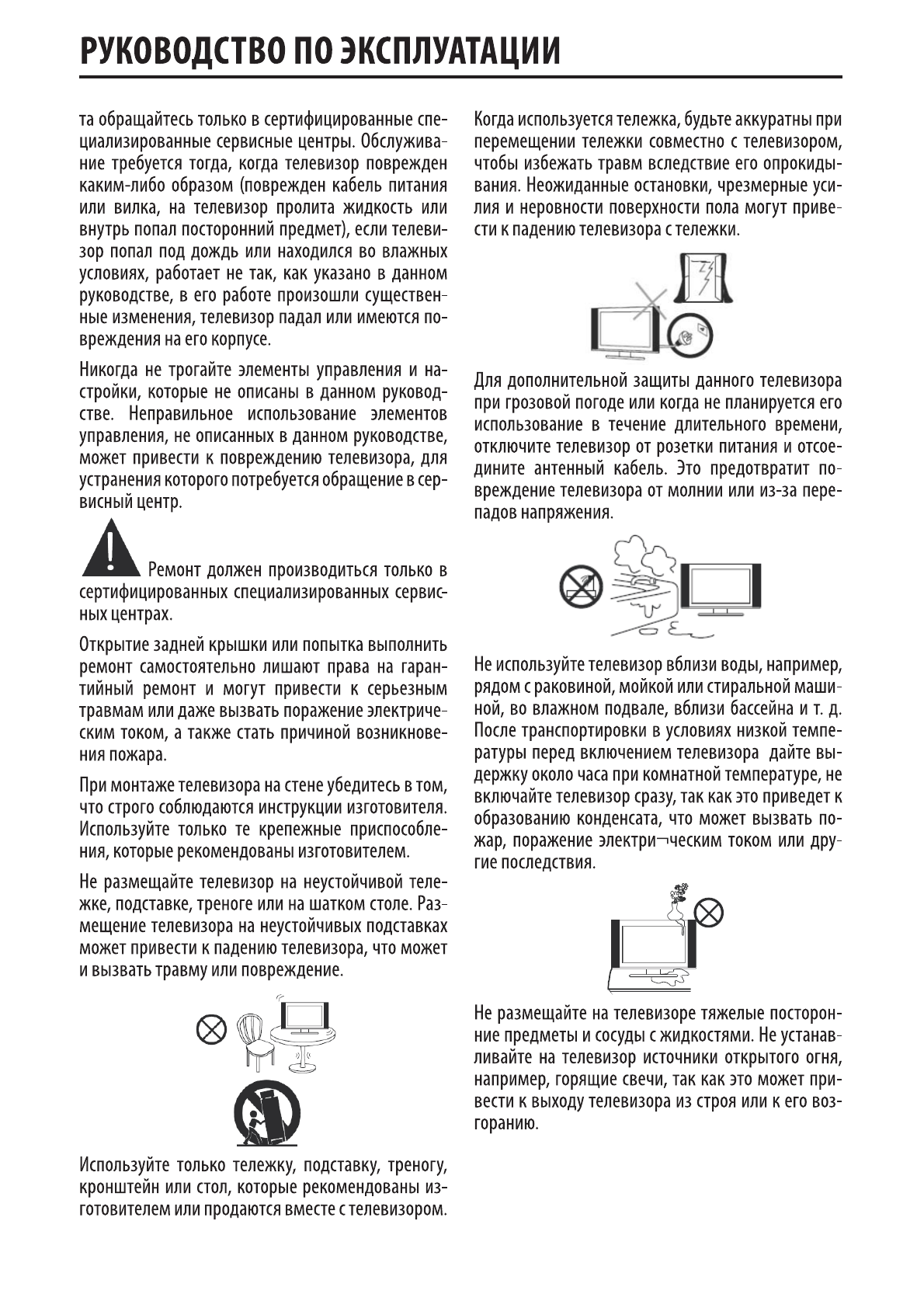 РУКОВОДСТВО ПО ЭКСПЛУАТАЦИИ

та обращайтесь только в сертифицированные специализированные сервисные центры. Обслуживание требуется тогда, когда телевизор поврежден каким-либо образом (поврежден кабель питания или вилка, на телевизор пролита жидкость или внутрь попал посторонний предмет), если телевизор попал под дождь или находился во влажных условиях, работает не так, как указано в данном руководстве, в его работе произошли существенные изменения, телевизор падал или имеются повреждения на его корпусе.

Никогда не трогайте элементы управления и настройки, которые не описаны в данном руководстве. Неправильное использование элементов управления, не описанных в данном руководстве, может привести к повреждению телевизора, для устранения которого потребуется обращение в сервисный центр.

Ремонт должен производиться только в сертифицированных специализированных сервисных центрах.

Открытие задней крышки или попытка выполнить ремонт самостоятельно лишают права на гарантийный ремонт и могут привести к серьезным травмам или даже вызвать поражение электрическим током, а также стать причиной возникновения пожара.

При монтаже телевизора на стене убедитесь в том, что строго соблюдаются инструкции изготовителя. Используйте только те крепежные приспособления, которые рекомендованы изготовителем.

Не размещайте телевизор на неустойчивой тележке, подставке, треноге или на шатком столе. Размещение телевизора на неустойчивых подставках может привести к падению телевизора, что может и вызвать травму или повреждение.

Используйте только тележку, подставку, треногу, кронштейн или стол, которые рекомендованы изготовителем или продаются вместе с телевизором.

Когда используется тележка, будьте аккуратны при перемещении тележки совместно с телевизором, чтобы избежать травм вследствие его опрокидывания. Неожиданные остановки, чрезмерные усилия и неровности поверхности пола могут привести к падению телевизора с тележки.

Для дополнительной защиты данного телевизора при грозовой погоде или когда не планируется его использование в течение длительного времени, отключите телевизор от розетки питания и отсоедините антенный кабель. Это предотвратит повреждение телевизора от молнии или из-за перепадов напряжения.

Не используйте телевизор вблизи воды, например, рядом с раковиной, мойкой или стиральной машиной, во влажном подвале, вблизи бассейна и т. д. После транспортировки в условиях низкой температуры перед включением телевизора дайте выдержку около часа при комнатной температуре, не включайте телевизор сразу, так как это приведет к образованию конденсата, что может вызвать пожар, поражение электри¬ческим током или другие последствия.

Не размещайте на телевизоре тяжелые посторонние предметы и сосуды с жидкостями. Не устанавливайте на телевизор источники открытого огня, например, горящие свечи, так как это может привести к выходу телевизора из строя или к его возгоранию.