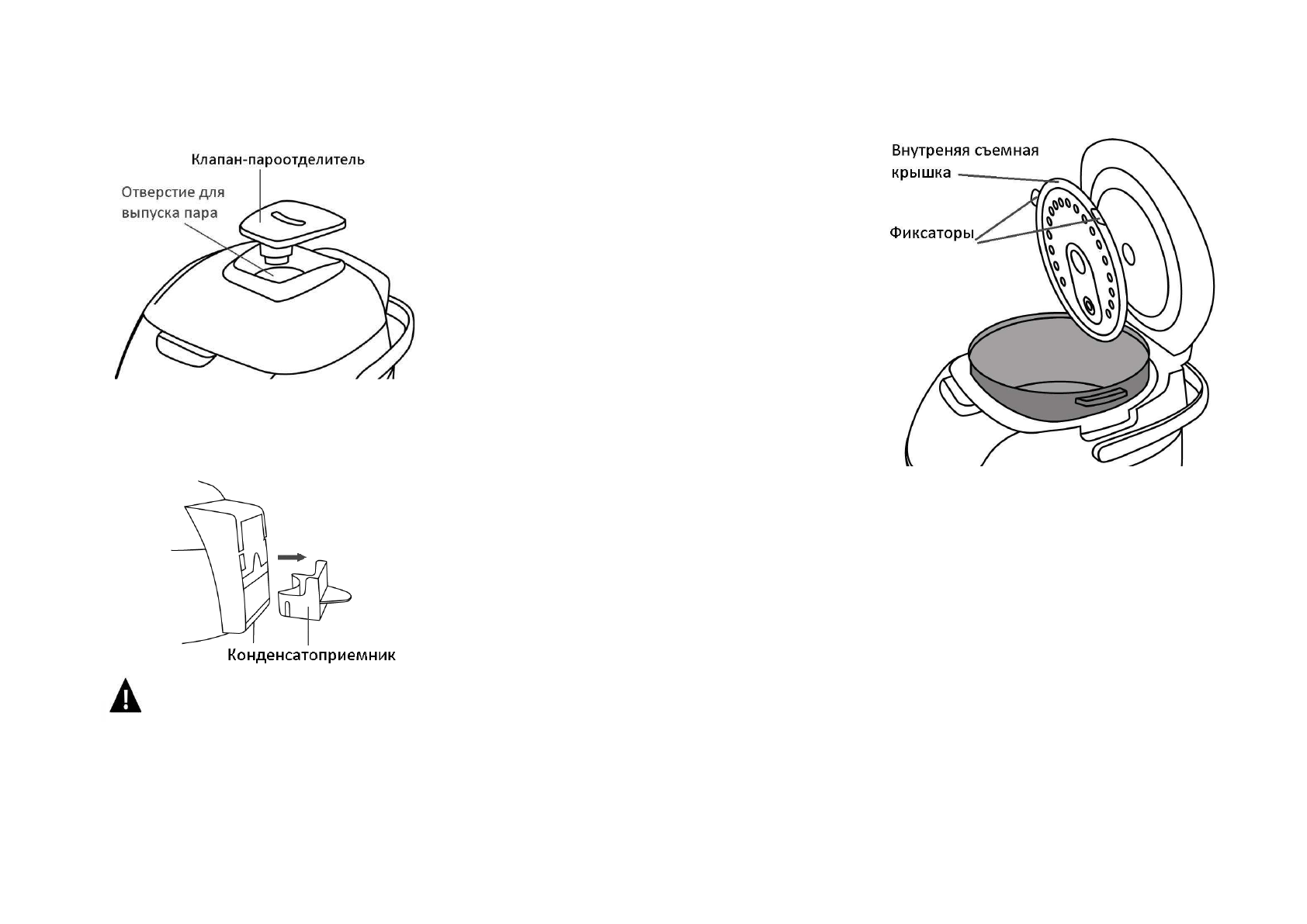 Клапан-пароотделитель

Отверстие для выпуска пара

Конденсатоприемник

Внутреняя съемная крышка

Фиксаторы