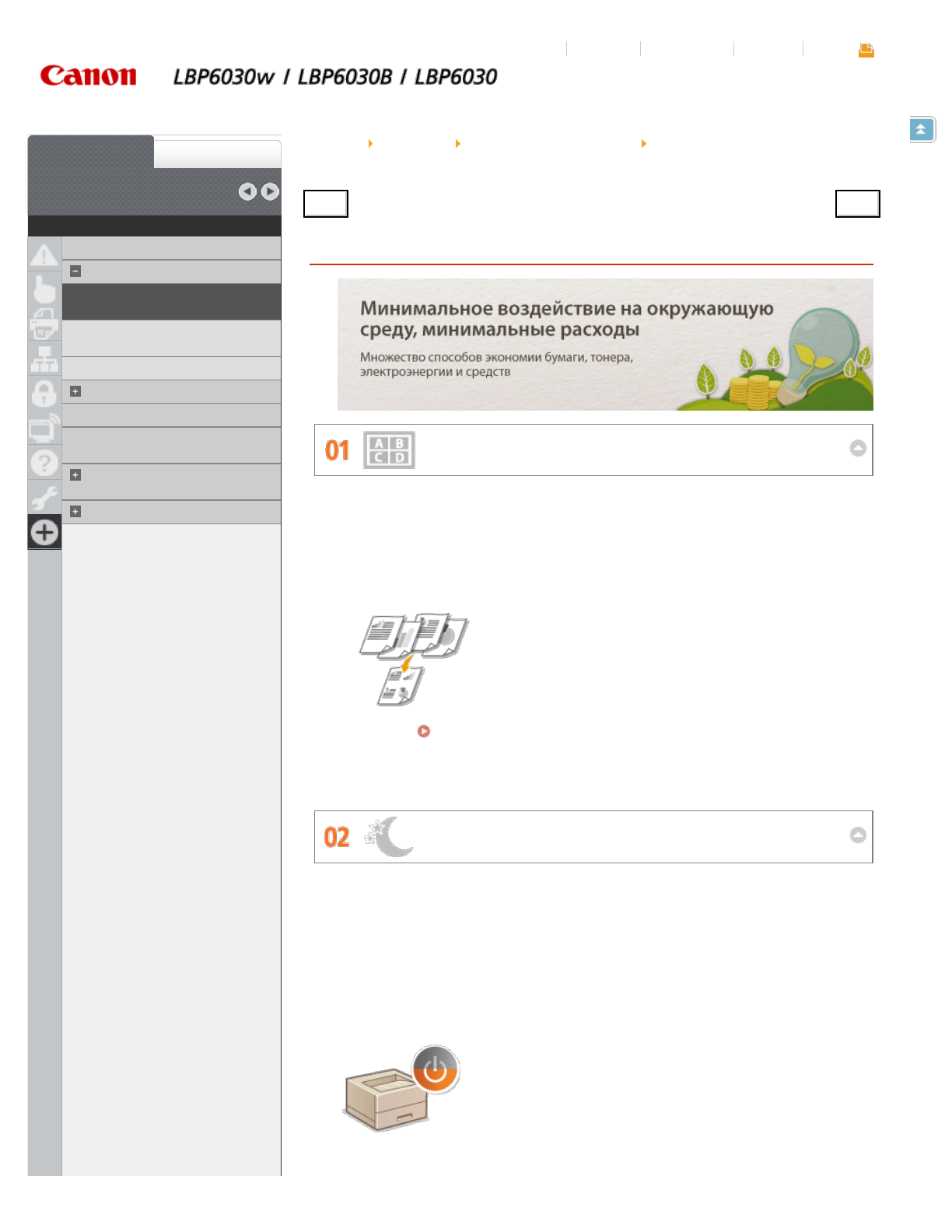 Canon LBP6030w / LBP6030B / LBP6030

Минимальное воздействие на окружающую среду, минимальные расходы

Множество способов экономии бумаги, тонера, электроэнергии и средств

01

A B
C D

02