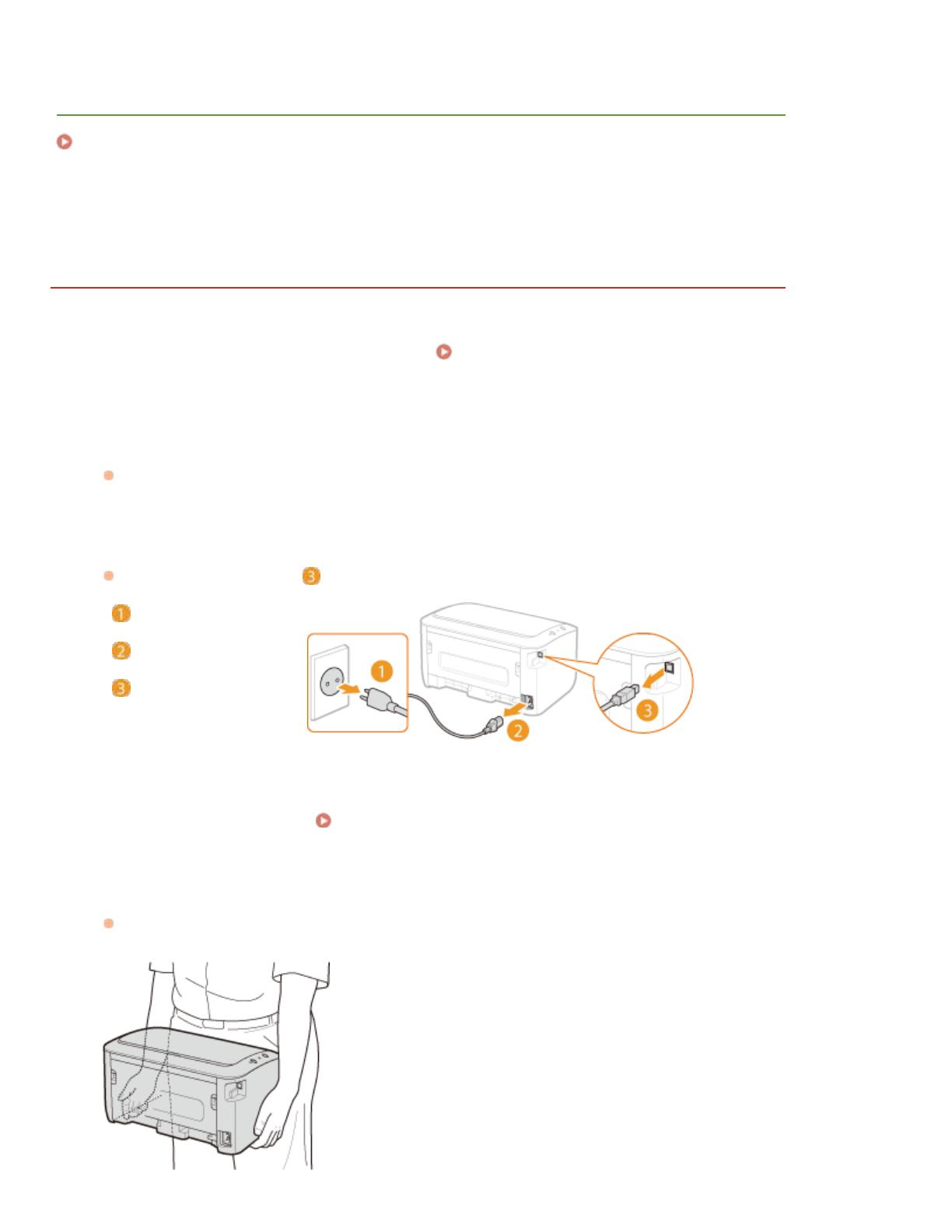 3

1

2

3

1

2

3