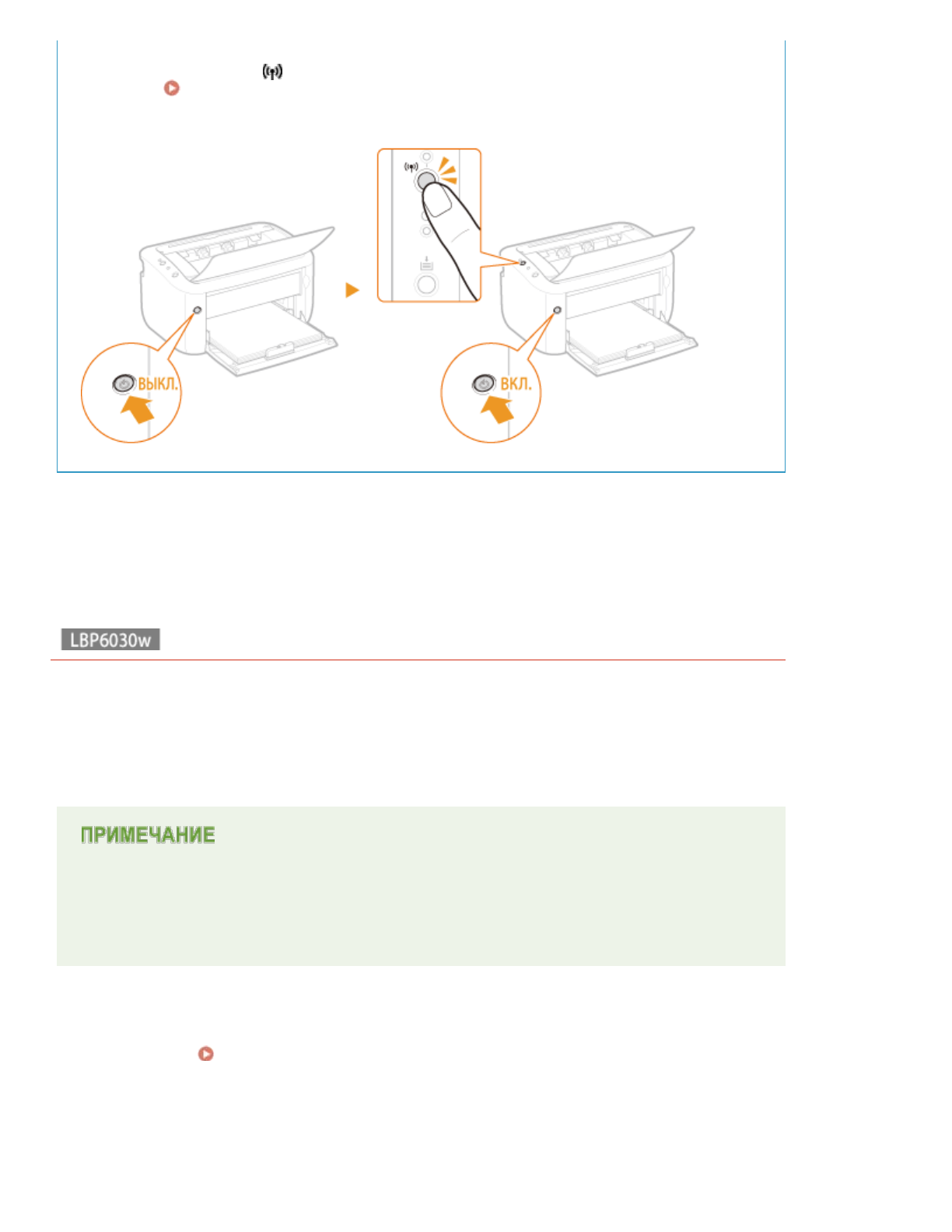 ВЫКЛ.

ВКЛ.

LBP6030w

ПРИМЕЧАНИЕ