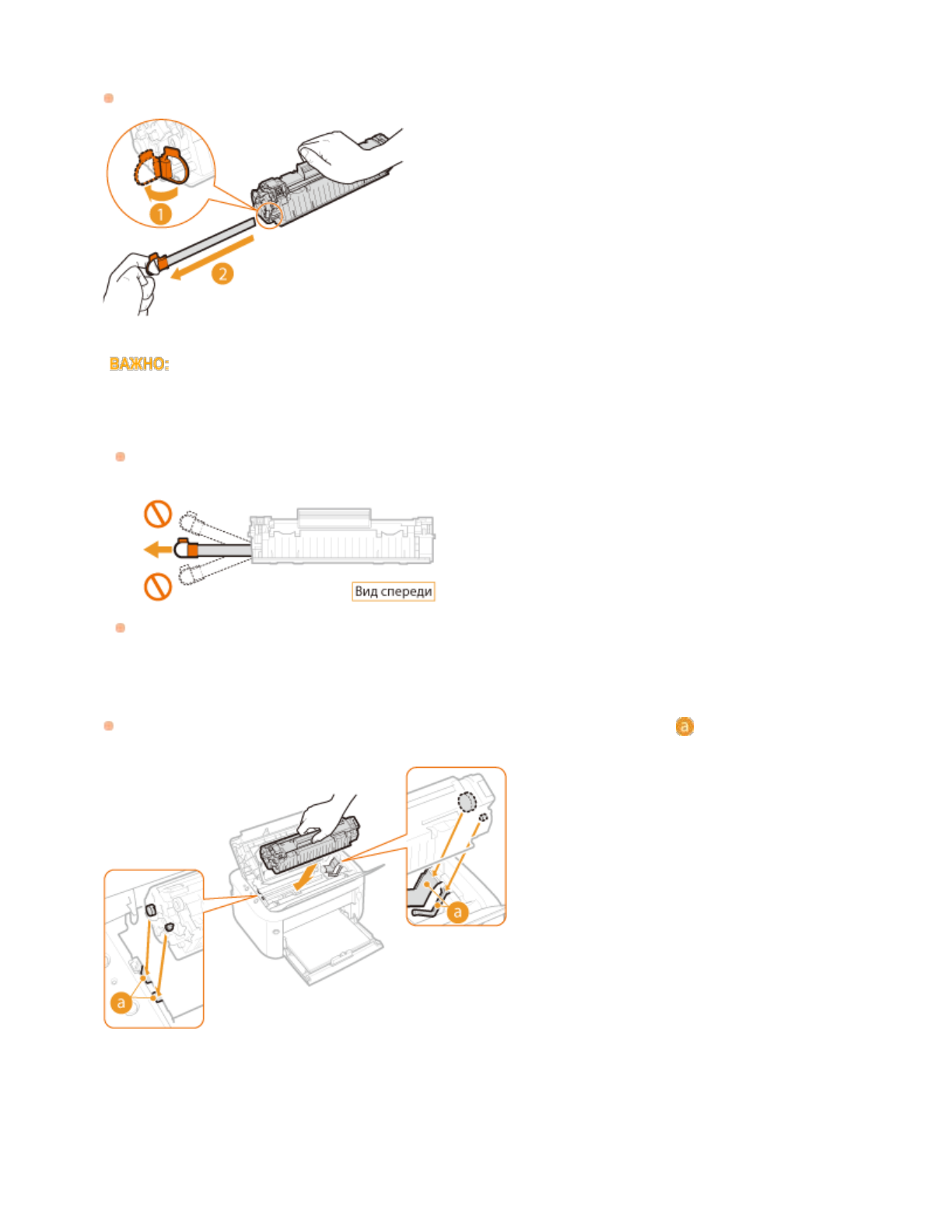 1
2

ВАЖНО:

Вид спереди

a

a

a