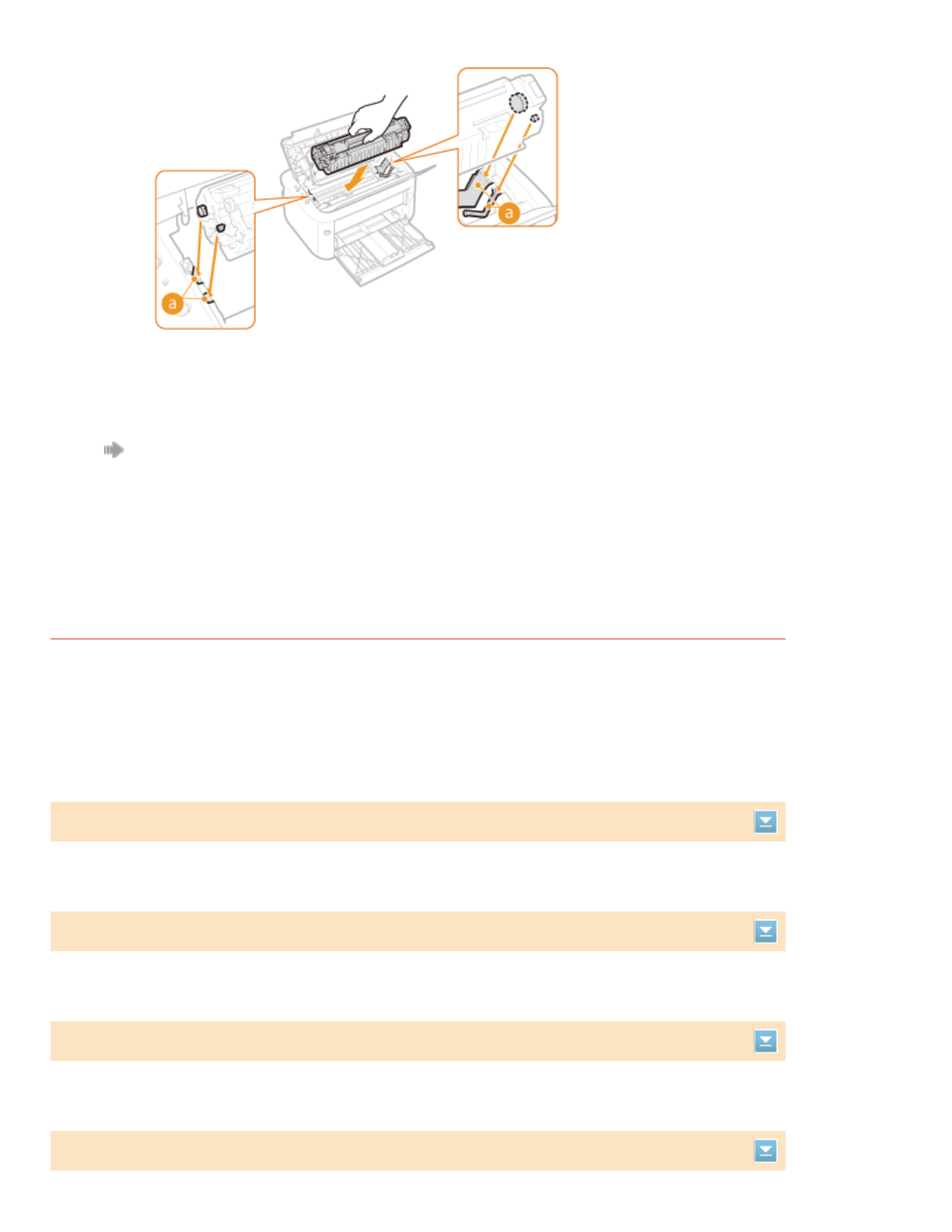 a

a