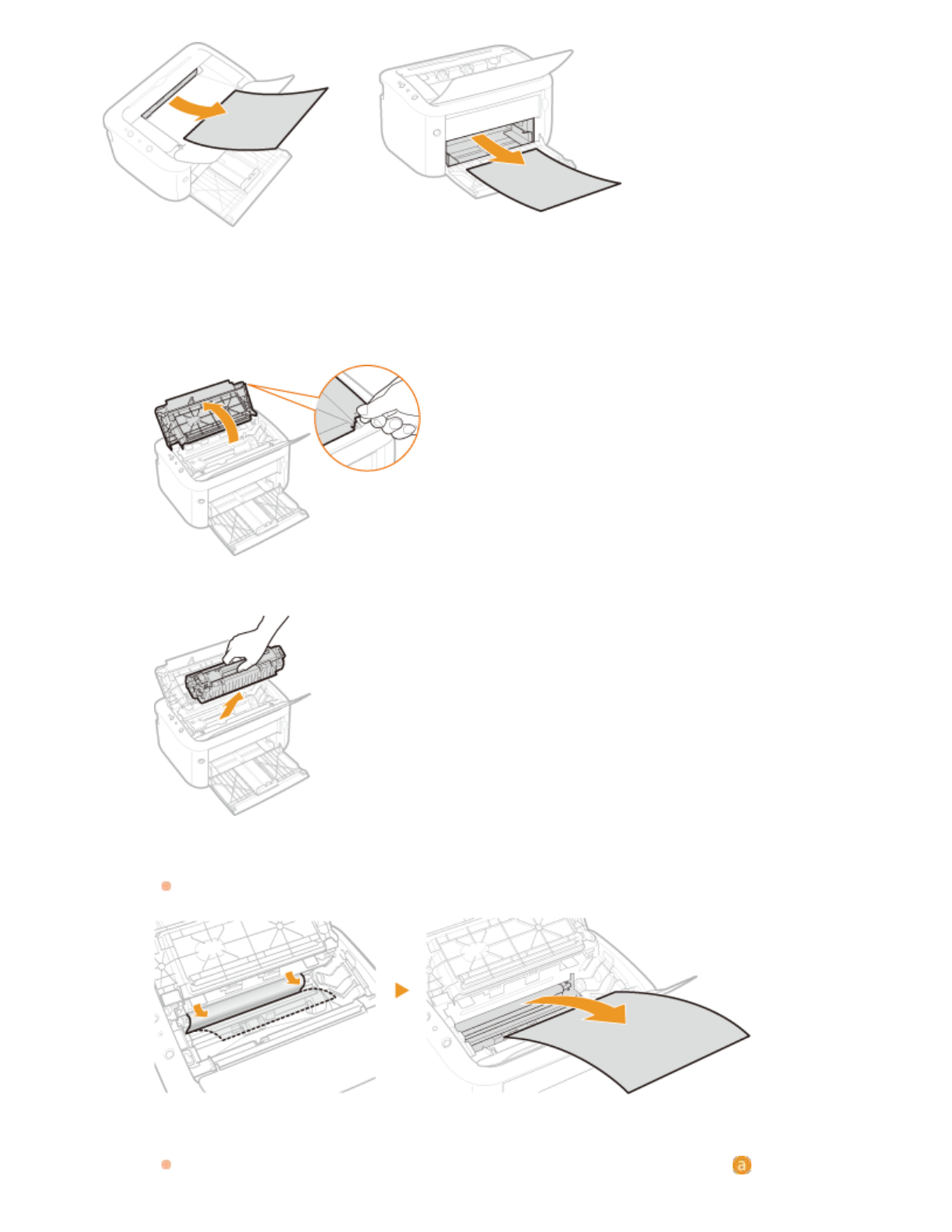 a