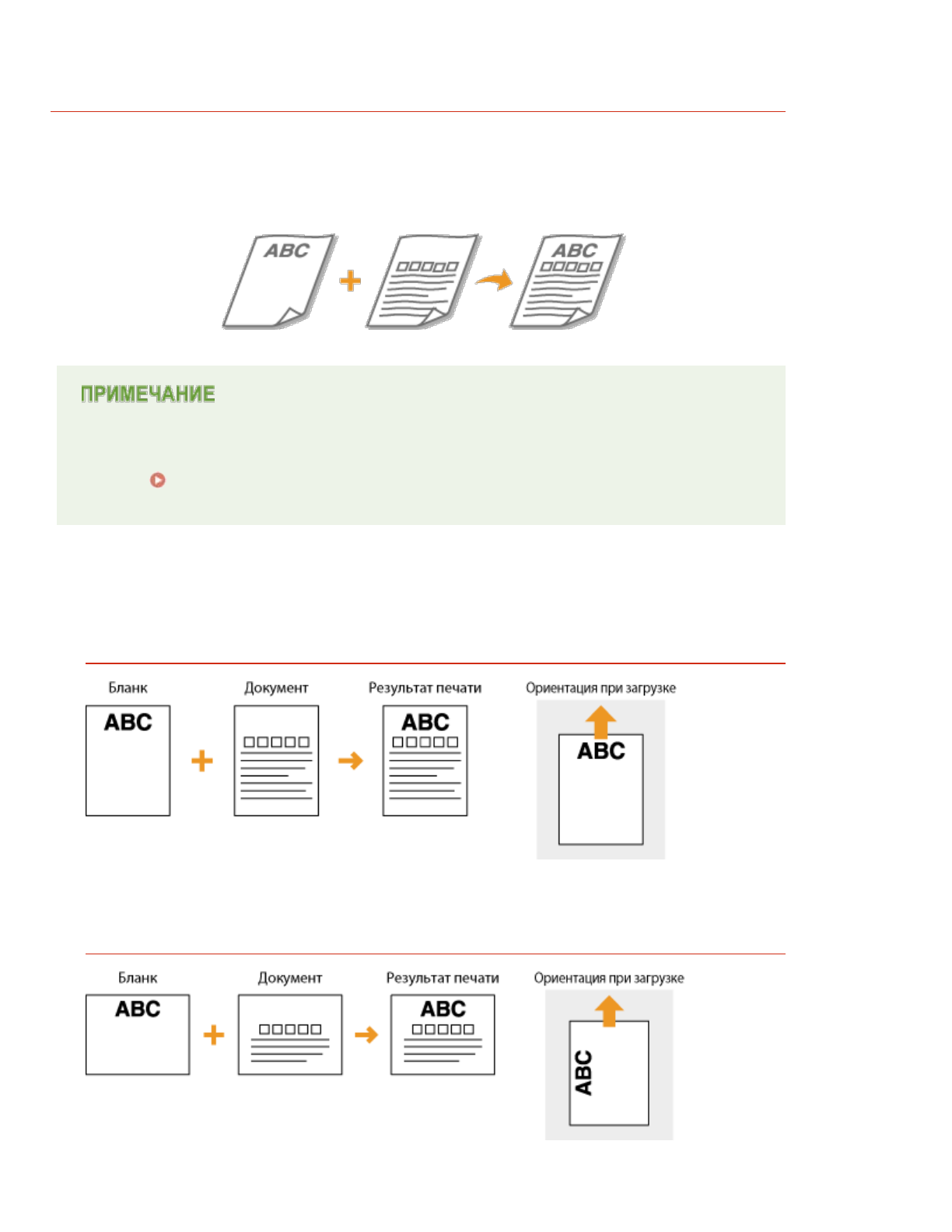 ABC

ABC

ПРИМЕЧАНИЕ

Бланк

ABC

Документ

Результат печати

ABC

Ориентация при загрузке

ABC

Бланк

ABC

Документ

Результат печати

ABC

Ориентация при загрузке

ABC