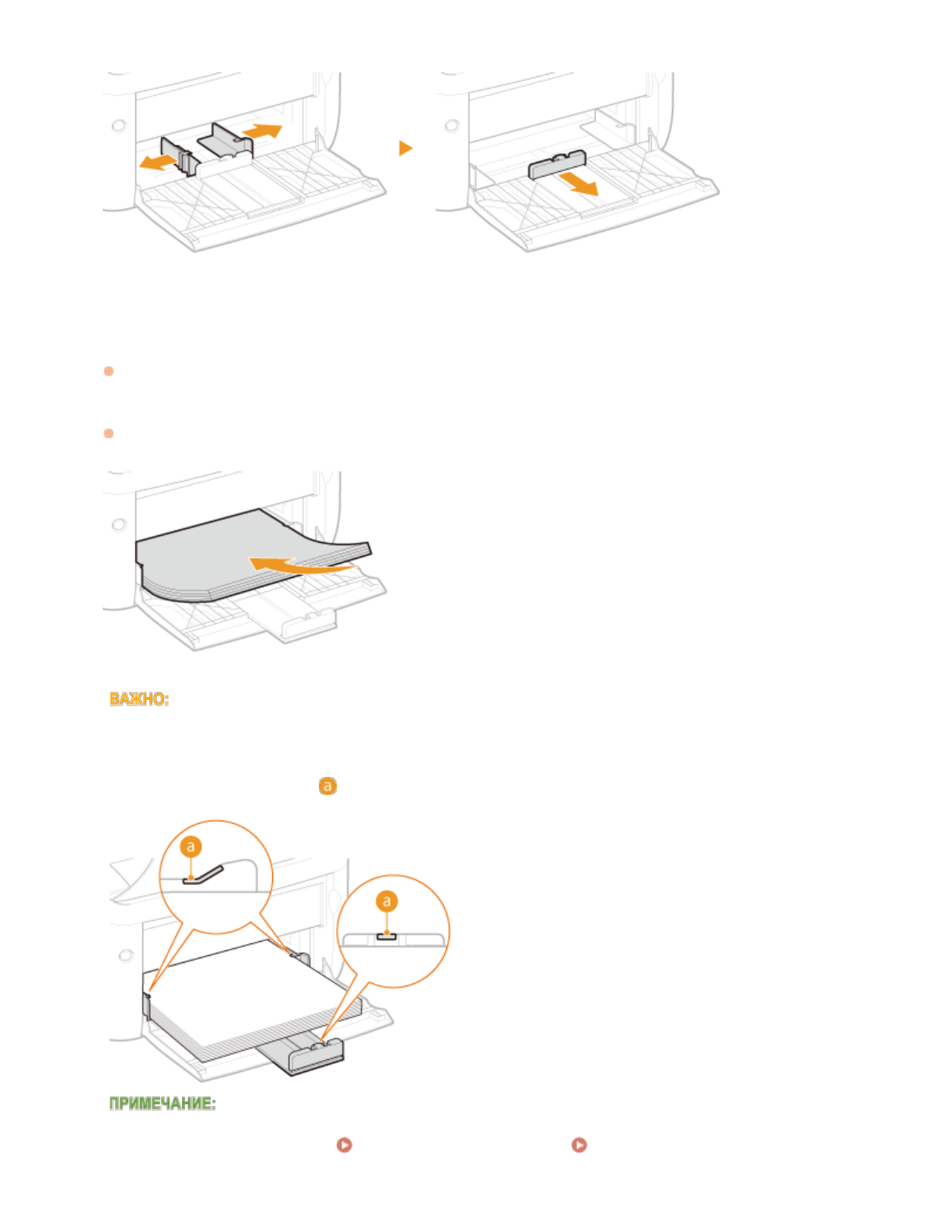 ВАЖНО:

a

a

a

ПРИМЕЧАНИЕ: