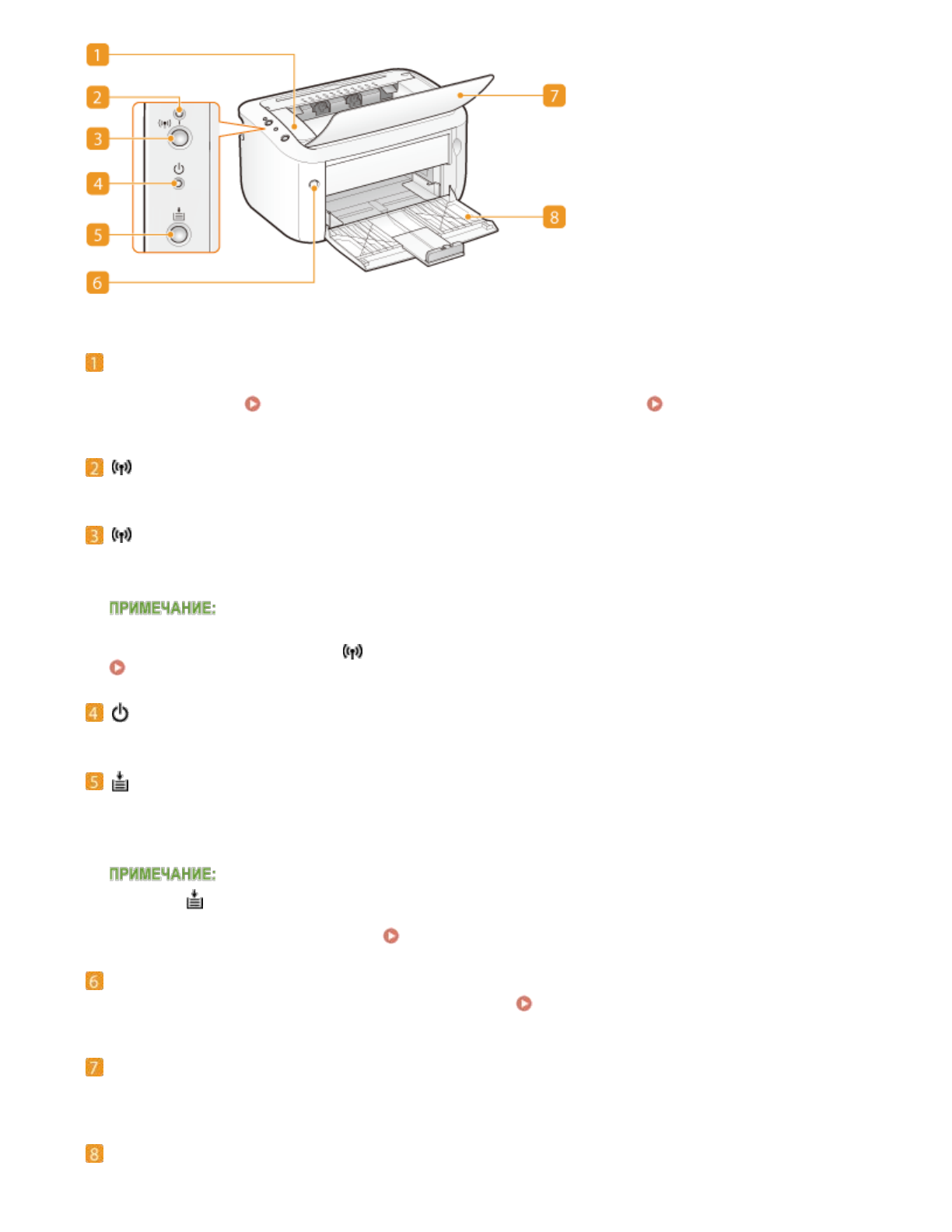 1
2
3
4
5
6
7
8

1

2

3

ПРИМЕЧАНИЕ:

4

5

ПРИМЕЧАНИЕ:

6

7

8