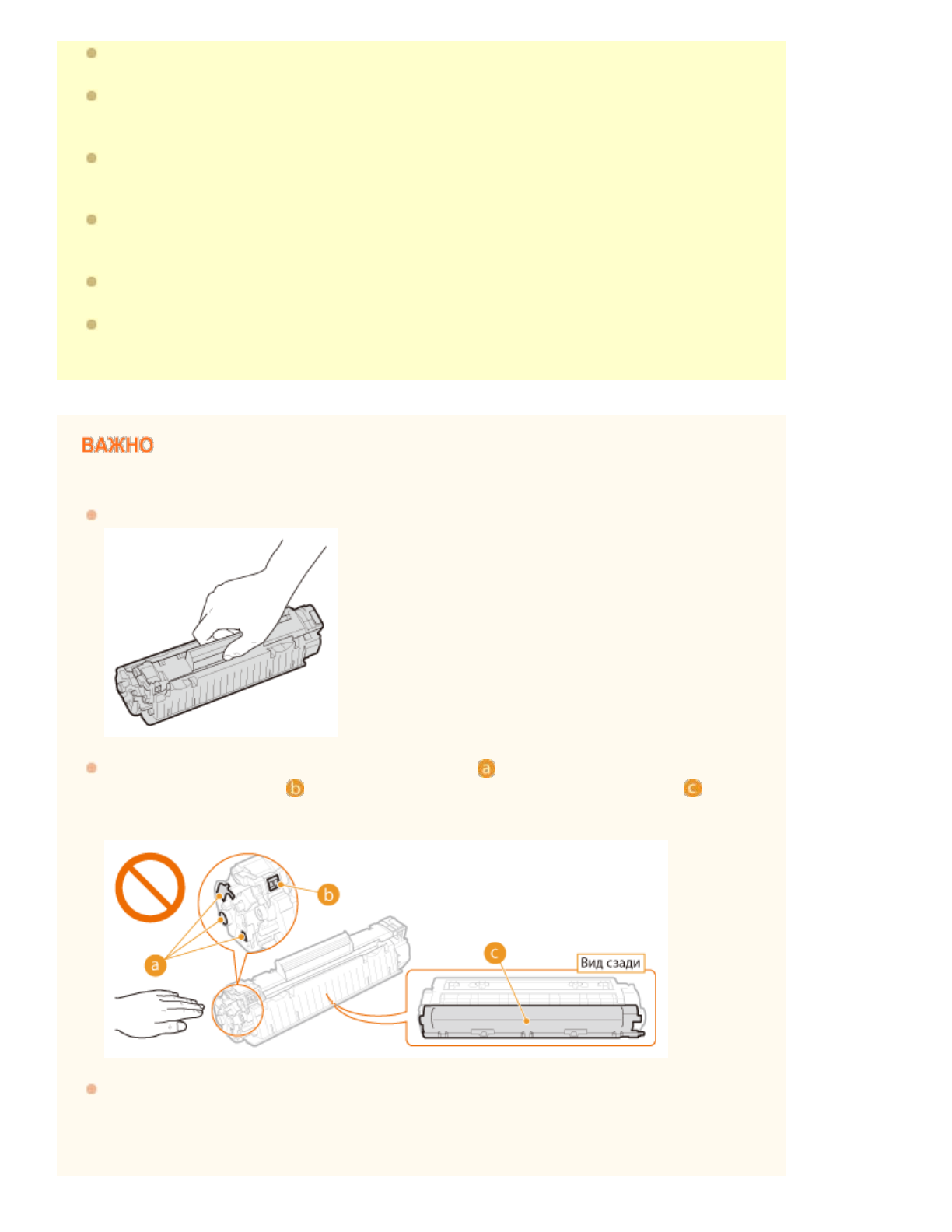 ВАЖНО

a
b
c

b
a
c
Вид сзади