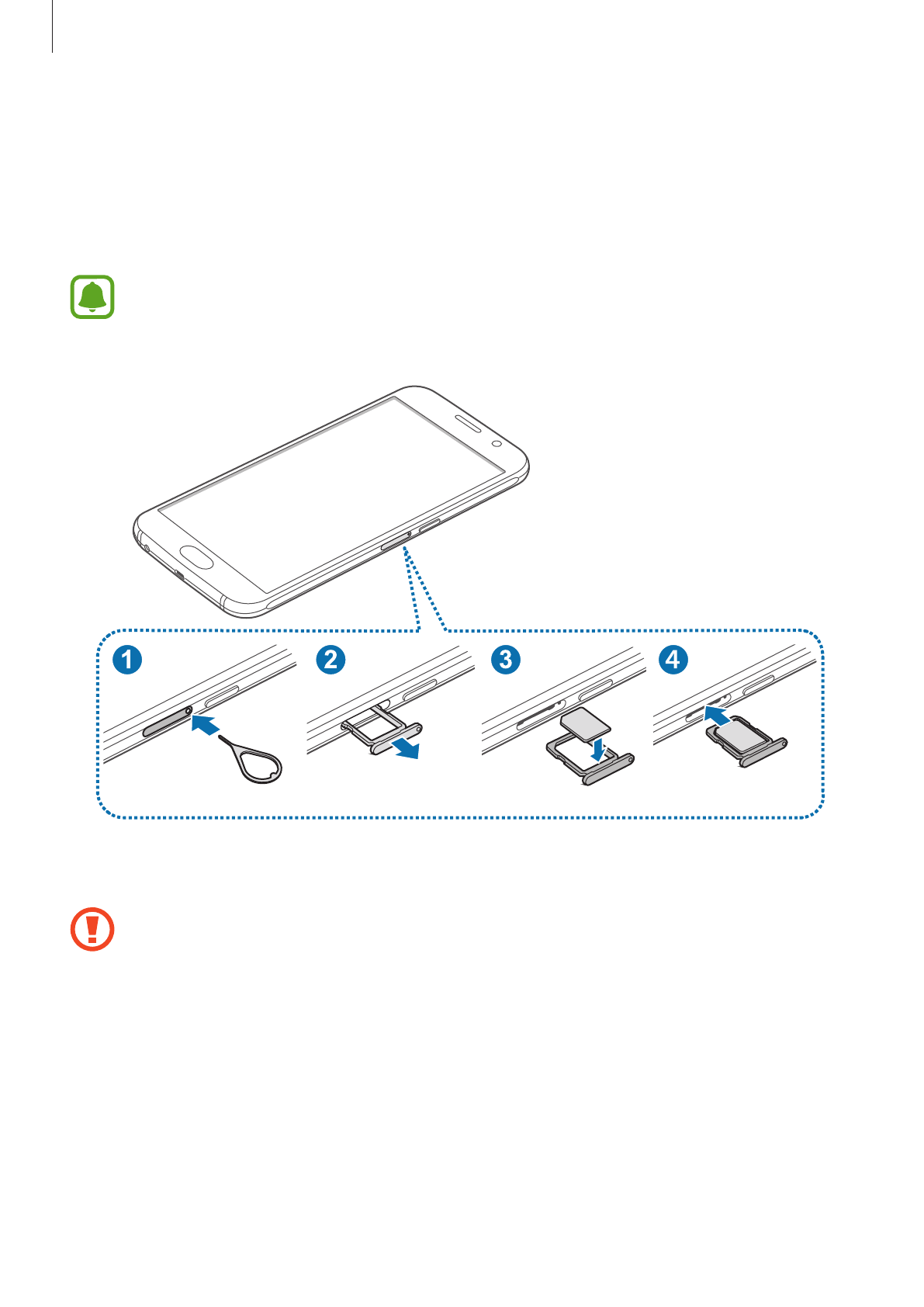 1
2
3
4