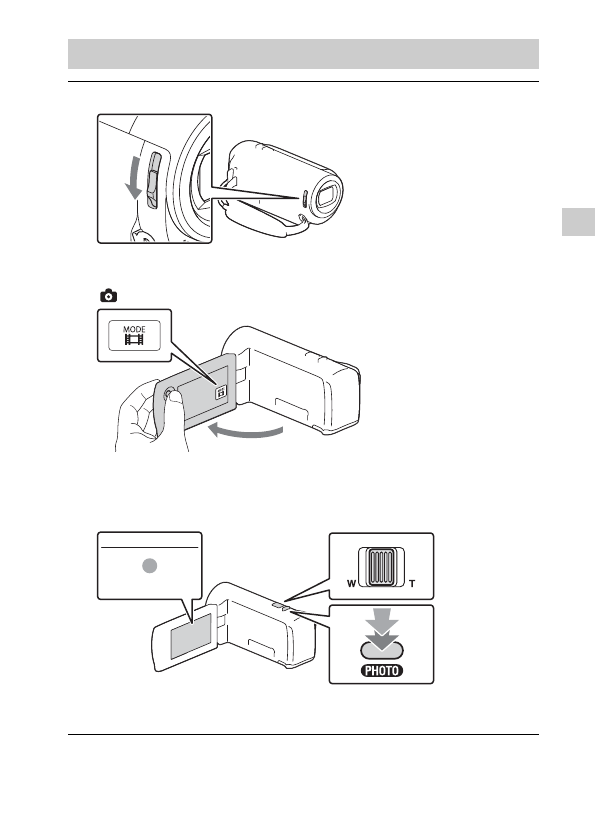 MODE

W T

PHOTO