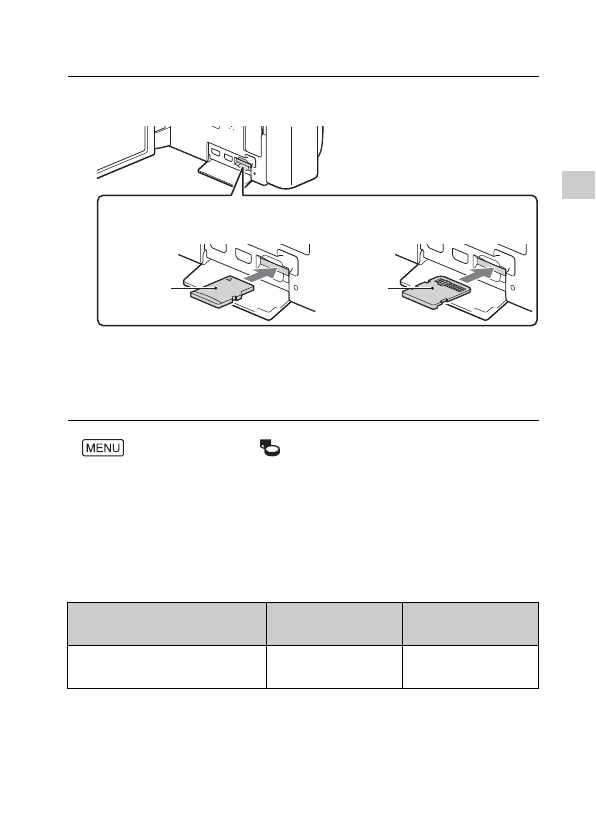 MENU