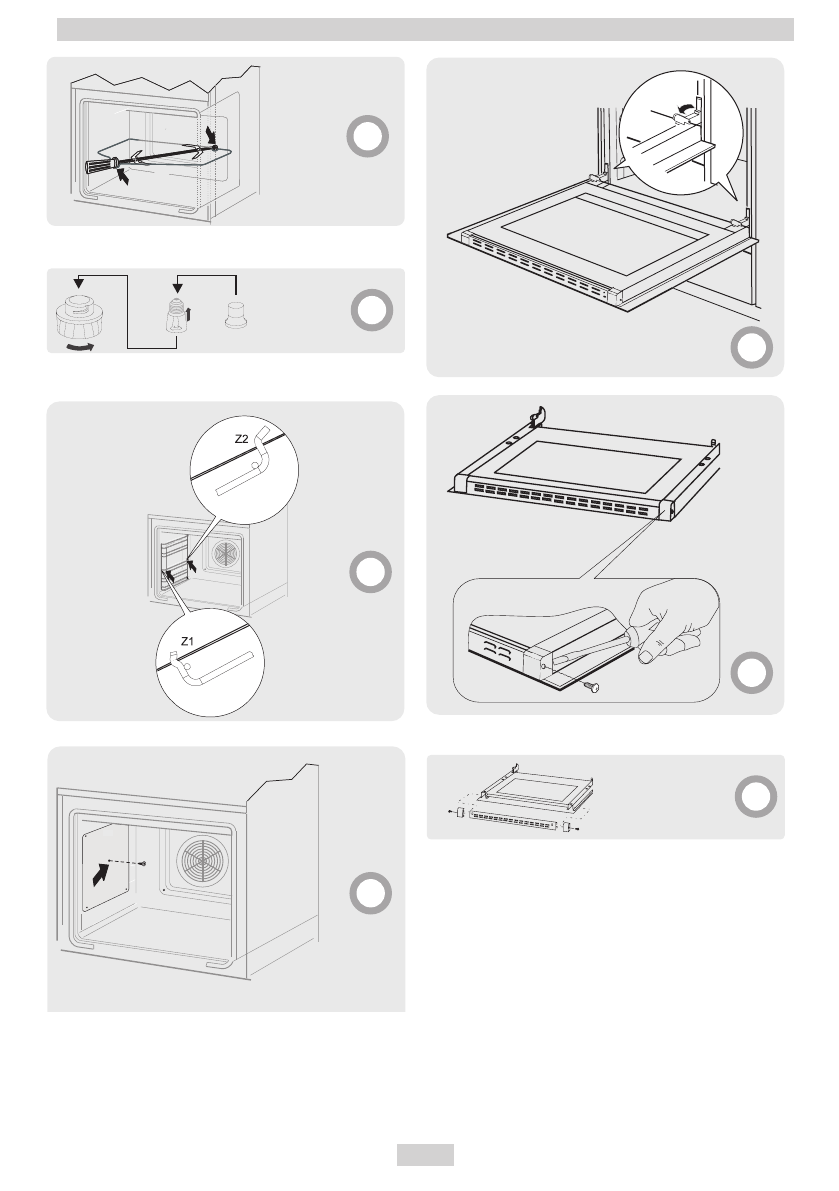 Z2

Z1