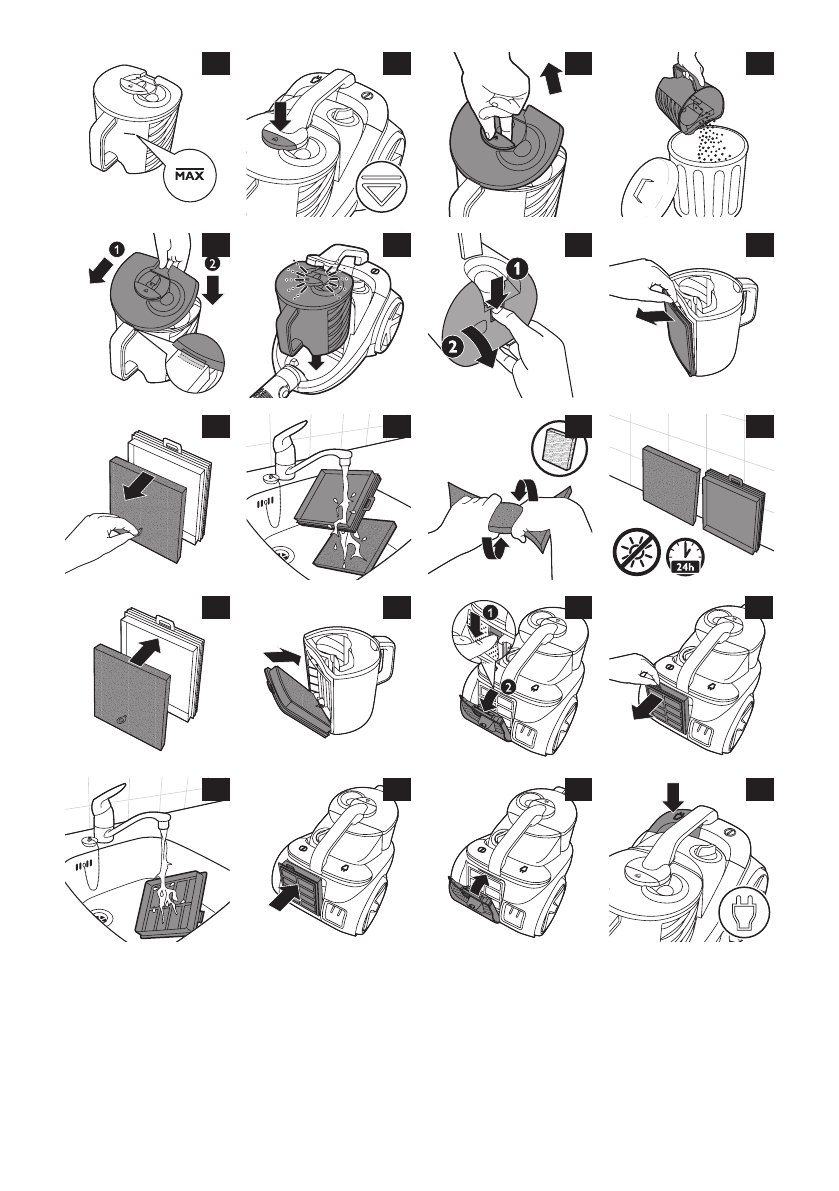 MAX

1
2

1
2

24h

1
2