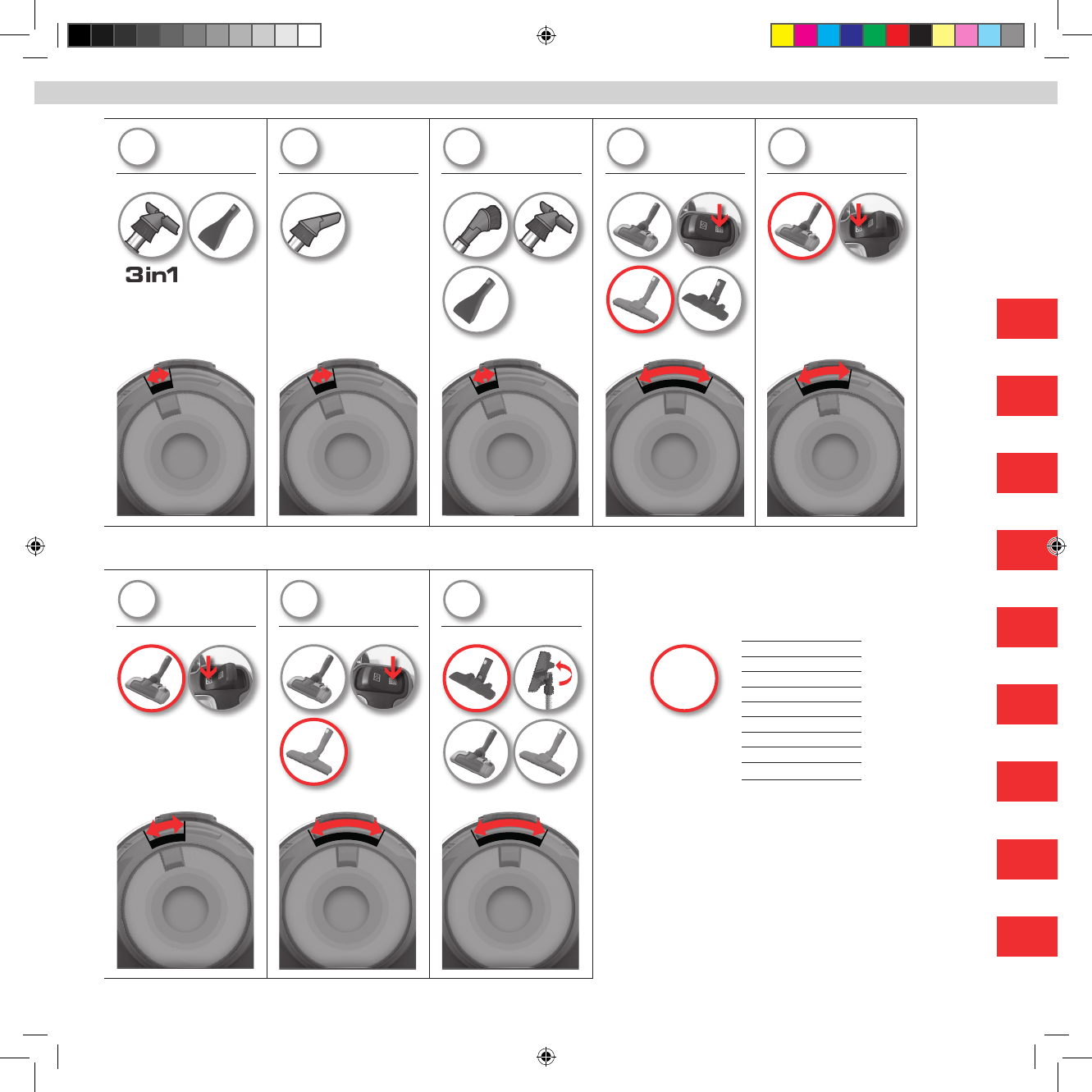 3in1