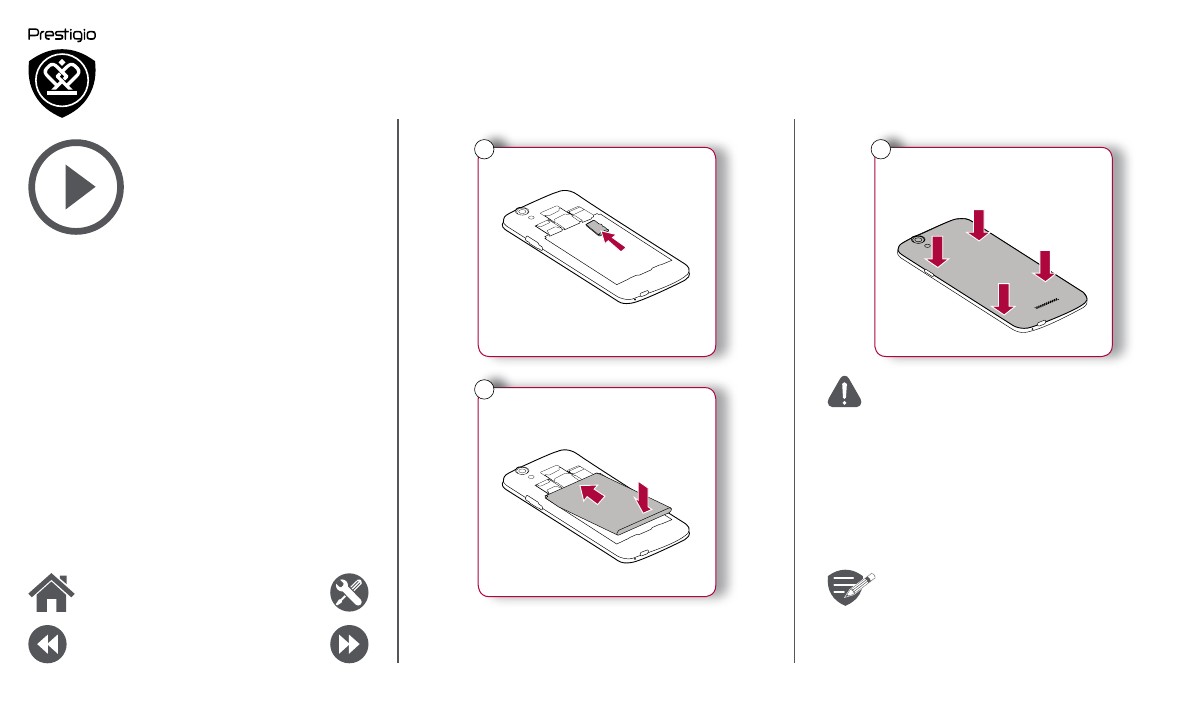 Prestigio