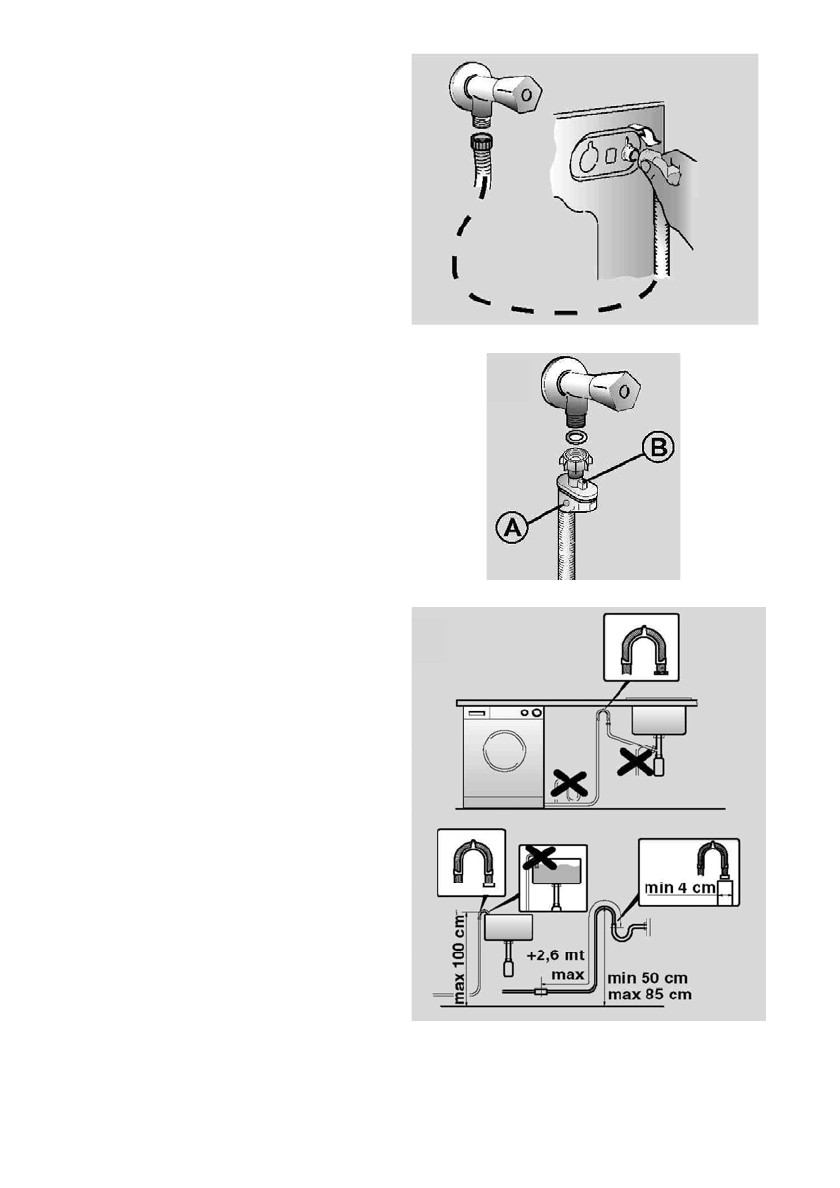 B

A

min 4 cm

max 100 cm

+2,6 mt
max

min 50 cm
max 85 cm