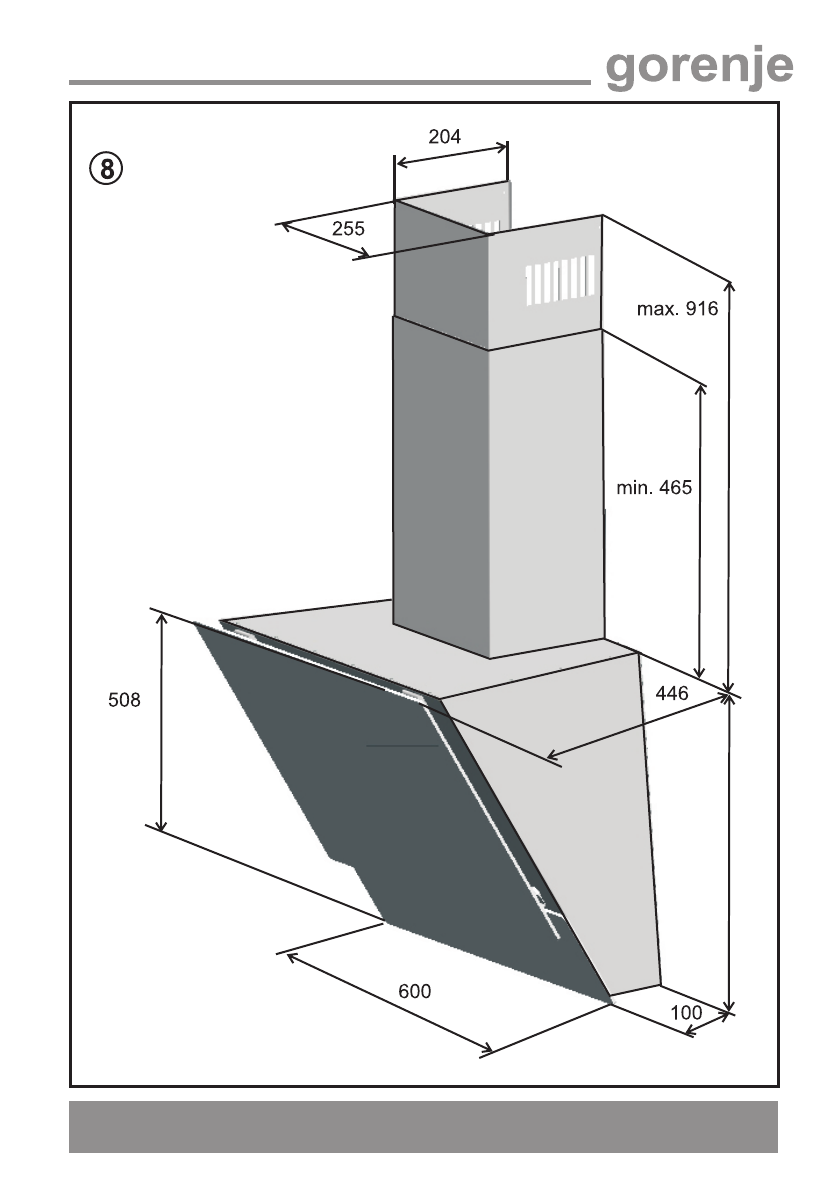 gorenje

8

204

255

max. 916

min. 465

508

446

600

100