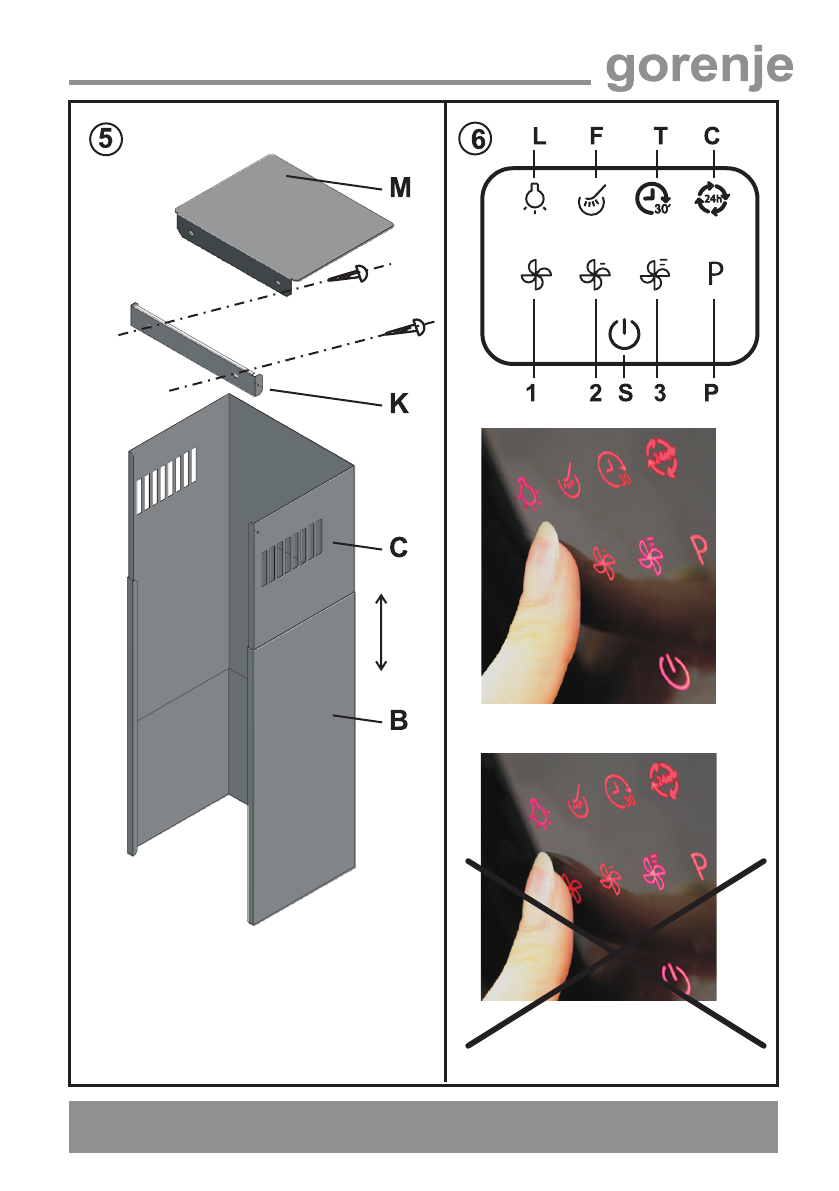 gorenje

5

M

K

C

B

6

L F T C

30'

24h

P

1 2 S 3 P

30

24h

P

30

24h

P