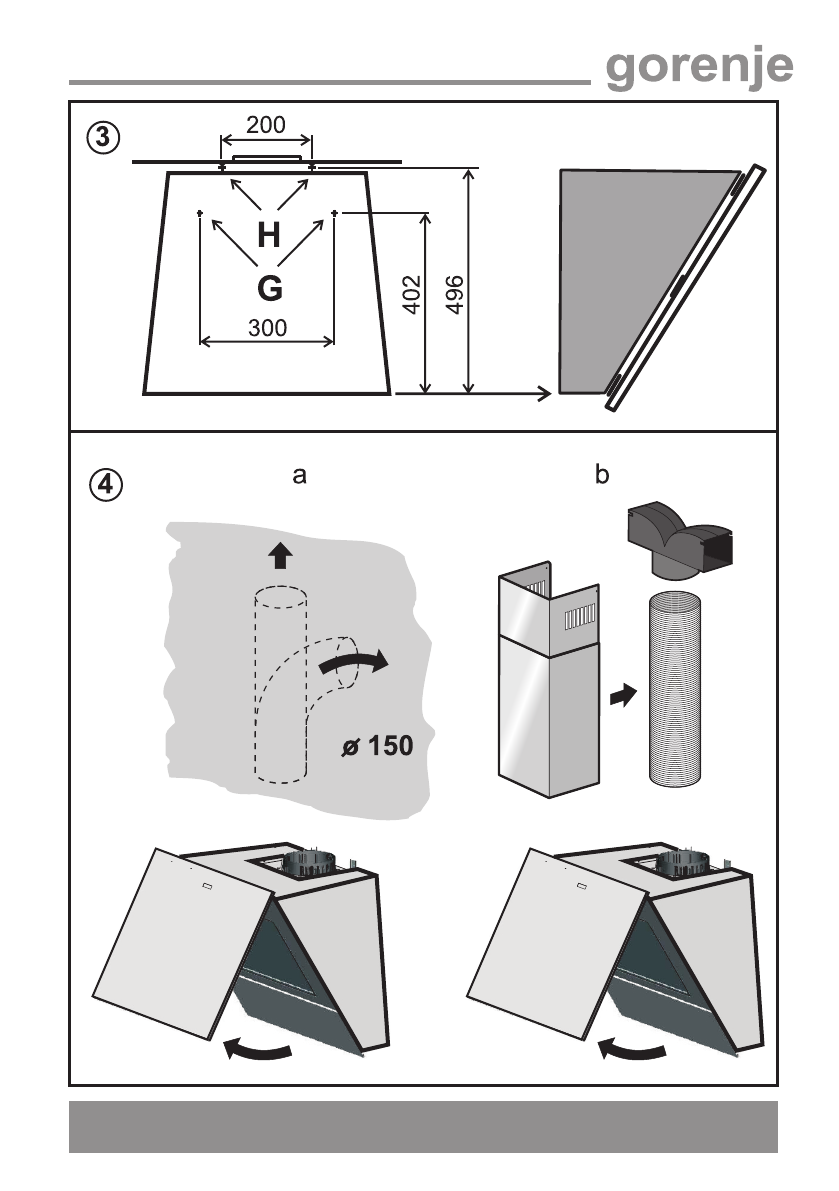 gorenje

③

200

H

G

300

402

496

④

a

b

ø 150