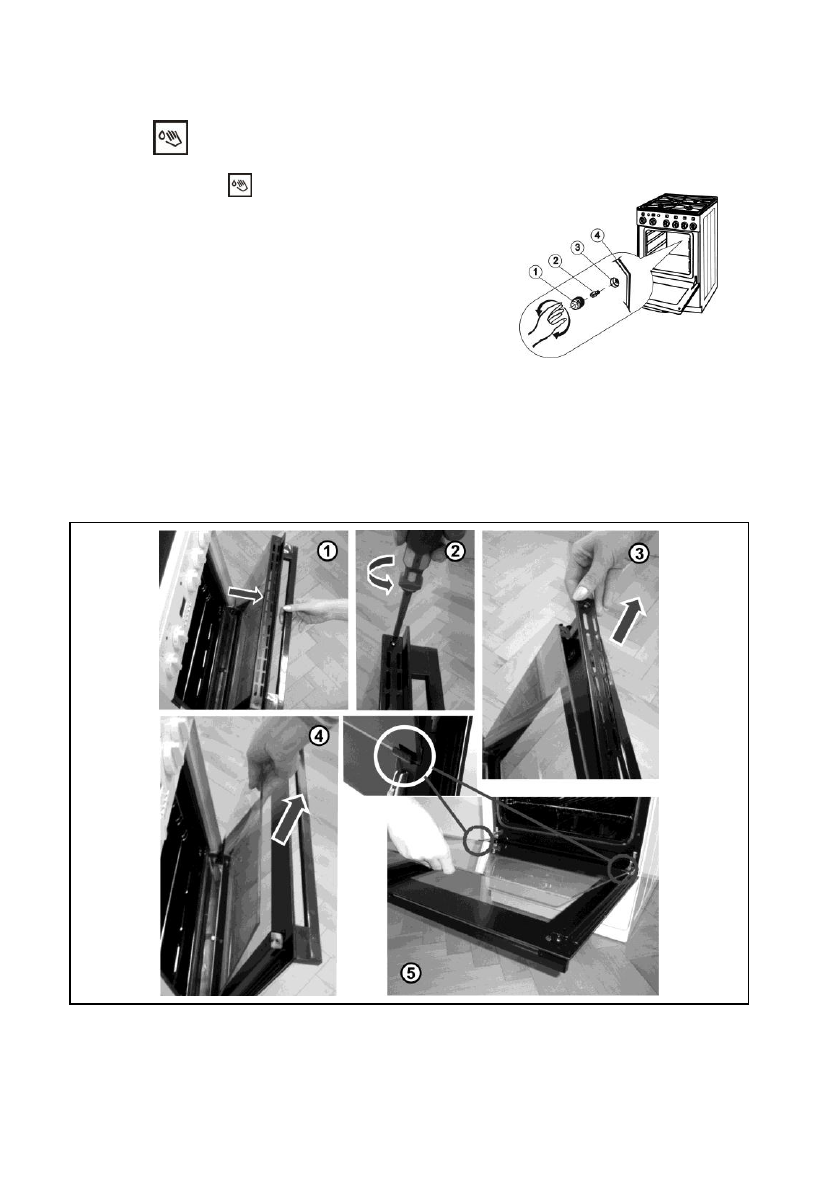 1
2
3
4

1
2
3
4
5