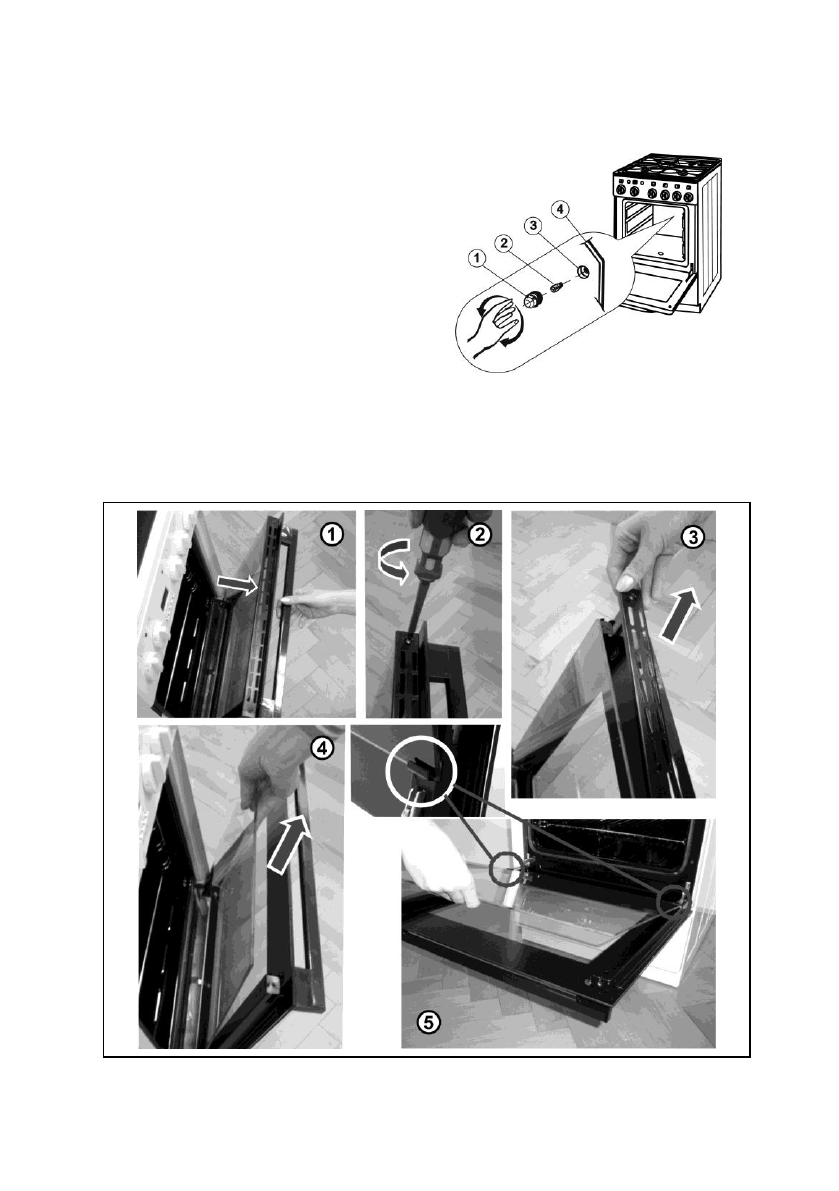 1
2
3
4

1
2
3
4
5