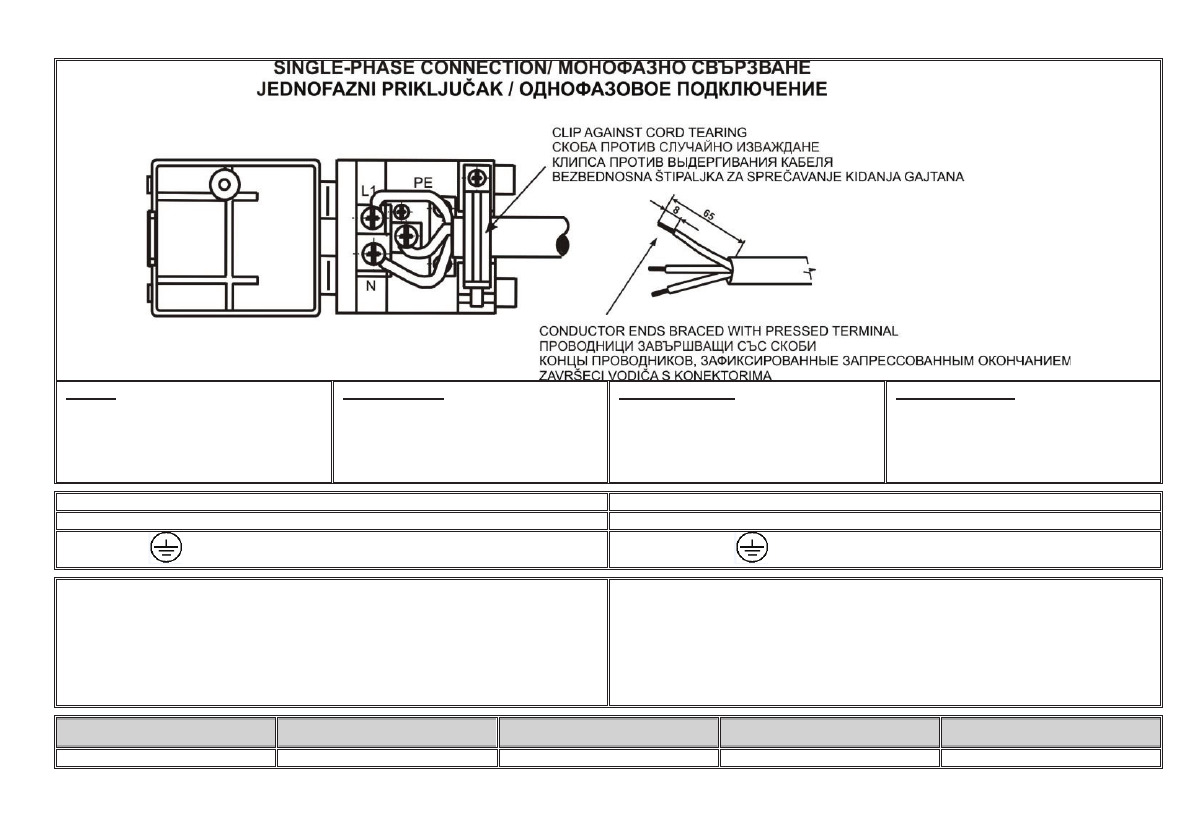 SINGLE-PHASE CONNECTION/ МОНОФАЗНО СВЪРЗВАНЕ
JEDNOFAZNI PRIKLJUČAK / ОДНОФАЗОВОЕ ПОДКЛЮЧЕНИЕ

CLIP AGAINST CORD TEARING
СКОБА ПРОТИВ СЛУЧАЙНО ИЗВАЖДАНЕ
КЛИПСА ПРОТИВ ВЫДЕРГИВАНИЯ КАБЕЛЯ
BEZBEDNOSNA ŠTIPALJKA ZA SPREČAVANJE KIDANJA GAJTANA

L1
PE
N

8
65

CONDUCTOR ENDS BRACED WITH PRESSED TERMINAL
ПРОВОДНИЦИ ЗАВЪРШВАЩИ СЪС СКОБИ
КОНЦЫ ПРОВОДНИКОВ, ЗАФИКСИРОВАННЫЕ ЗАПРЕССОВАННЫМ ОКОНЧАНИЕМ
ZAVRŠECI VODIČA S KONEKTORIMA