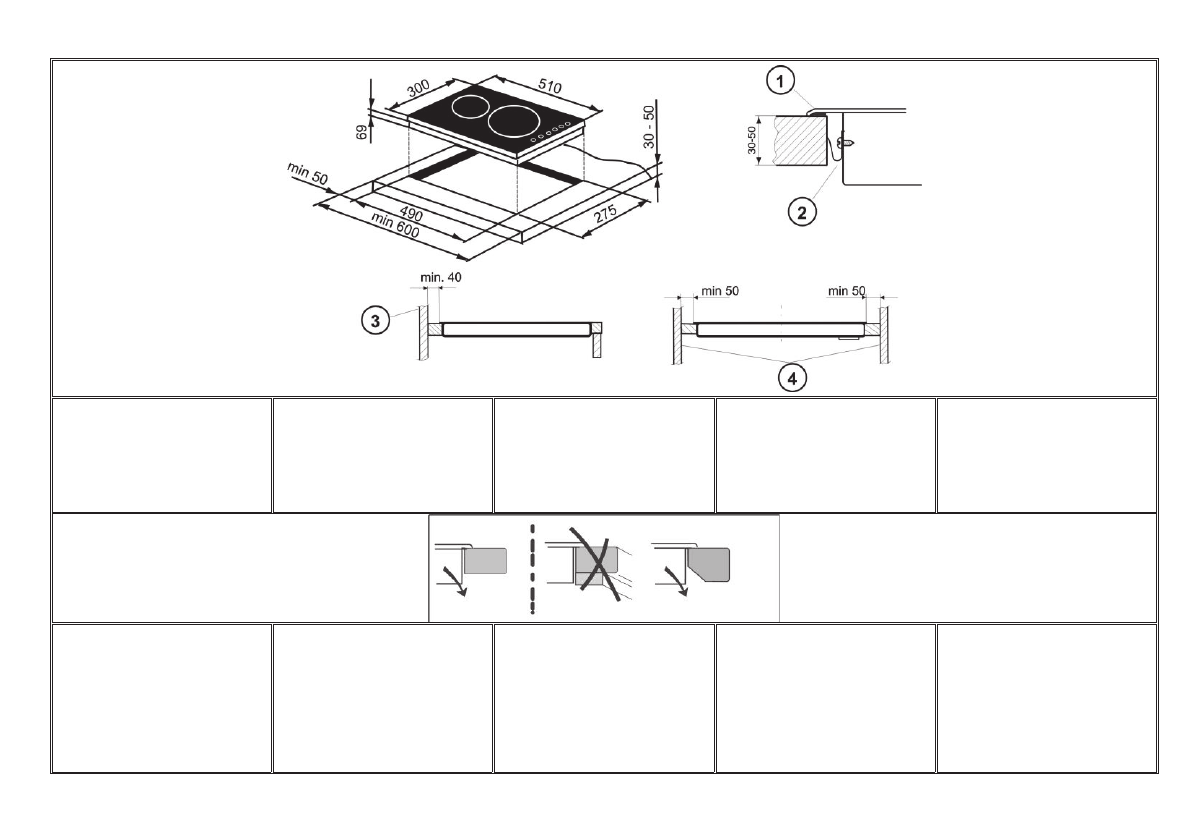 300
510
69
30 - 50
min 50
490
min 600
275
1
30-50
2
min. 40
3
min 50
min 50
4