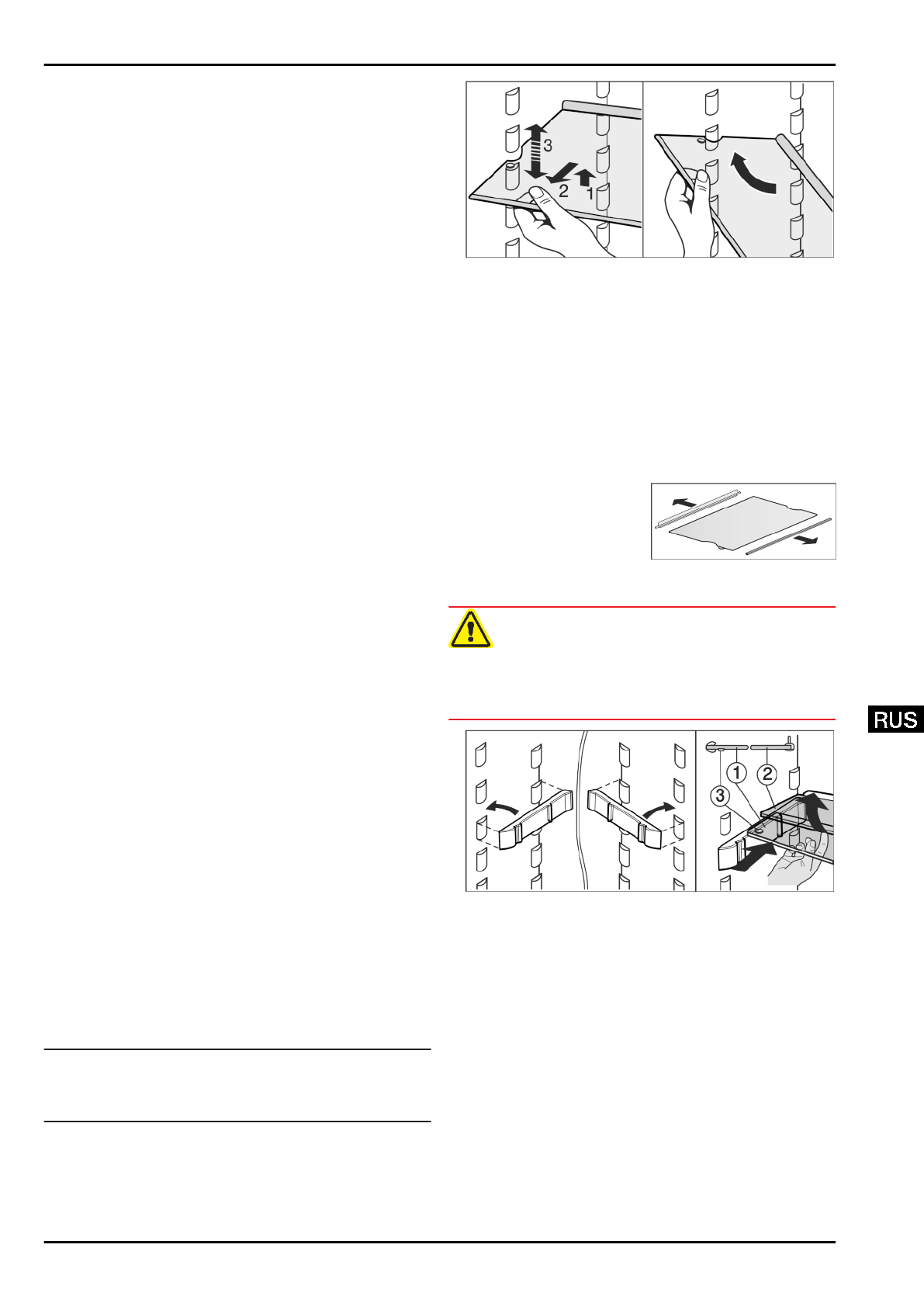 3
2
1

RUS

1
2
3