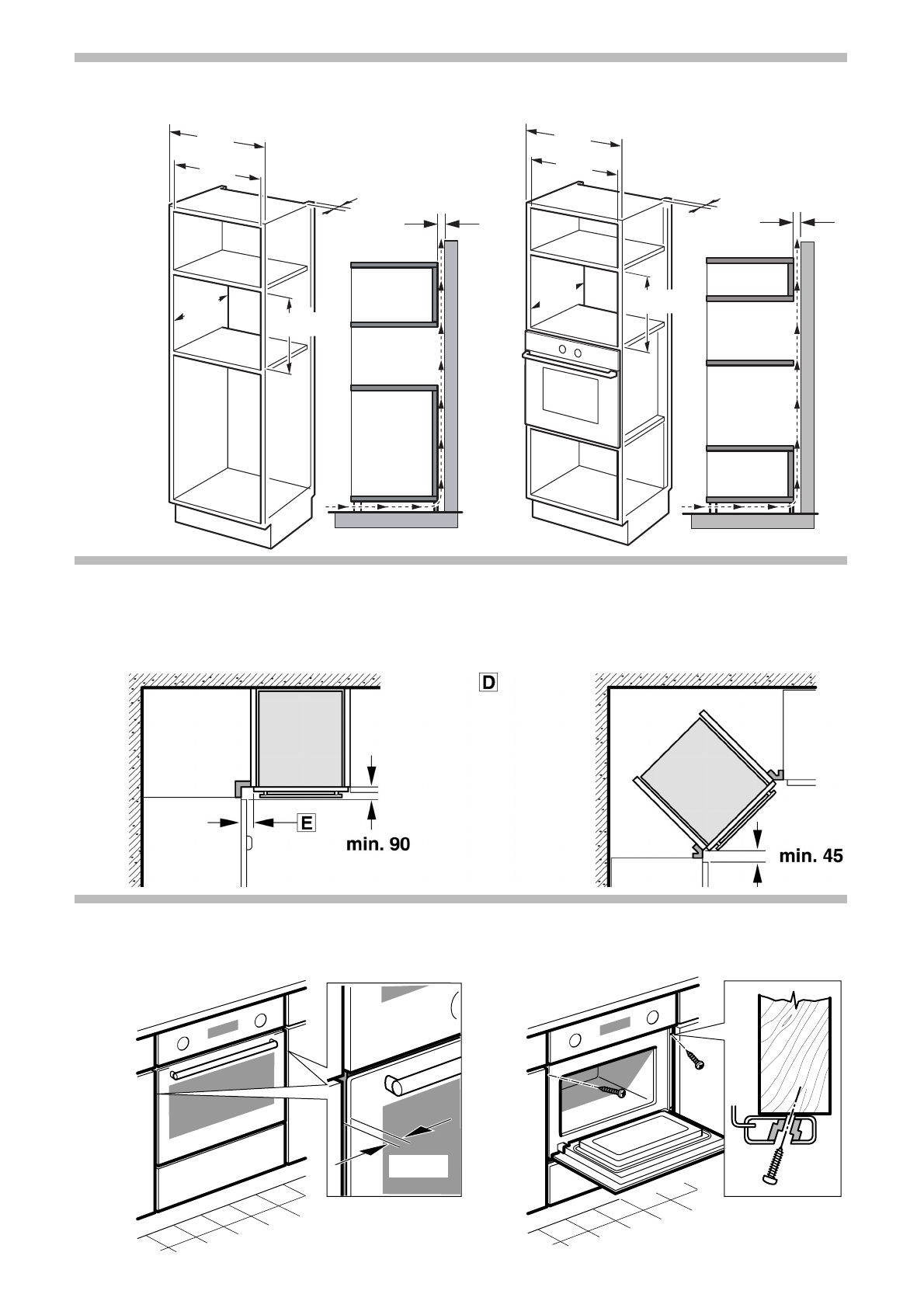 D

E

min. 90

min. 45