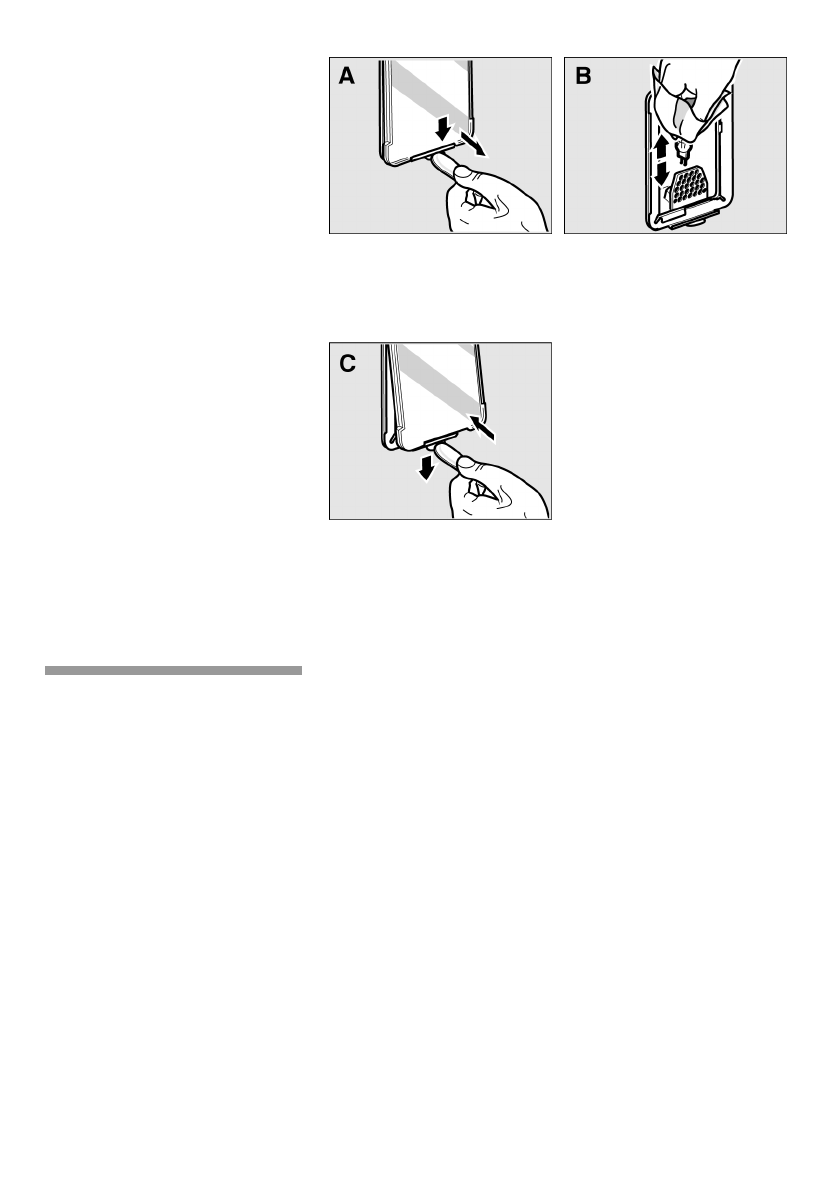 A

B

C