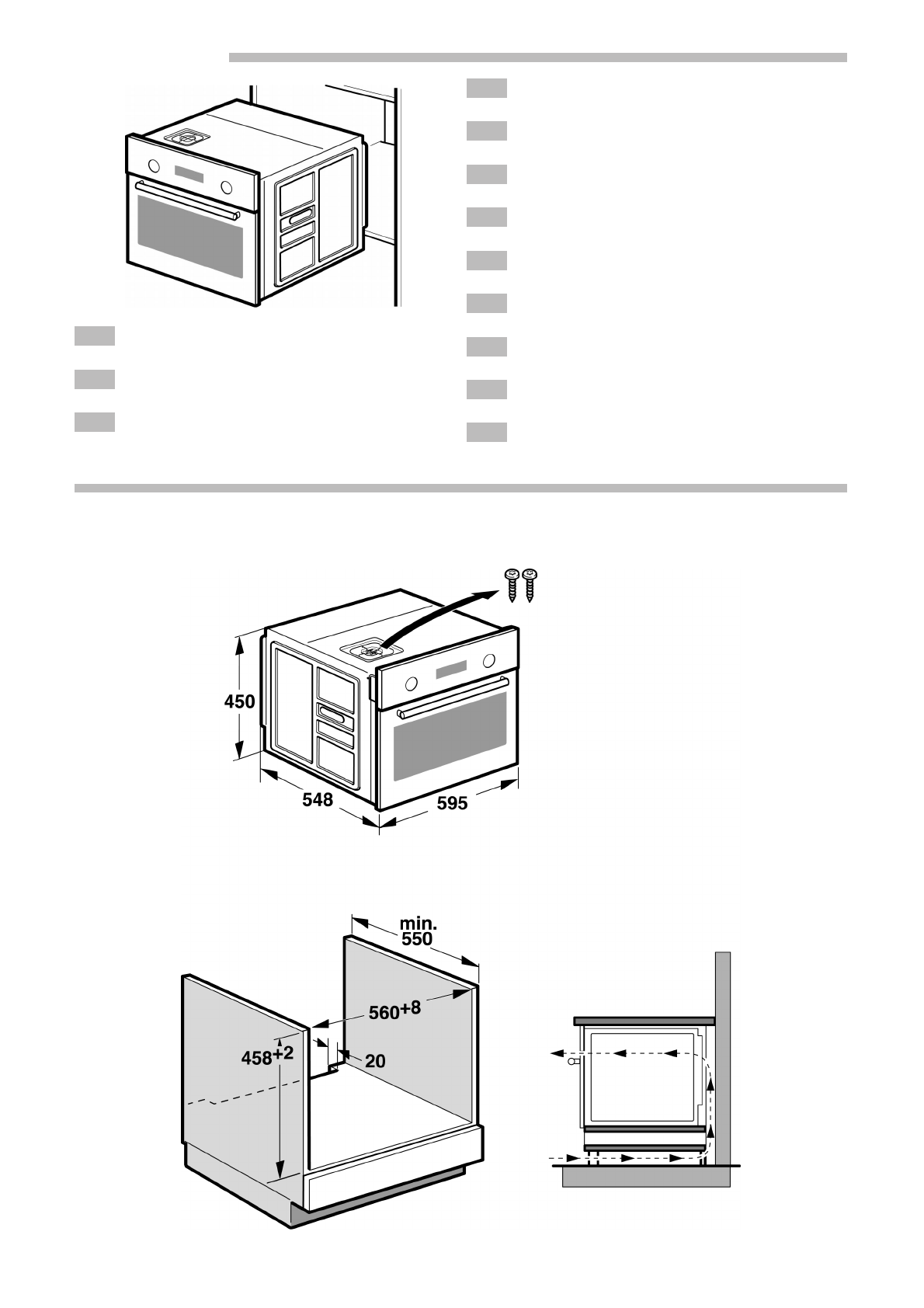 450

548

595

min.
550

$560^{+8}$

$458^{+2}$

20