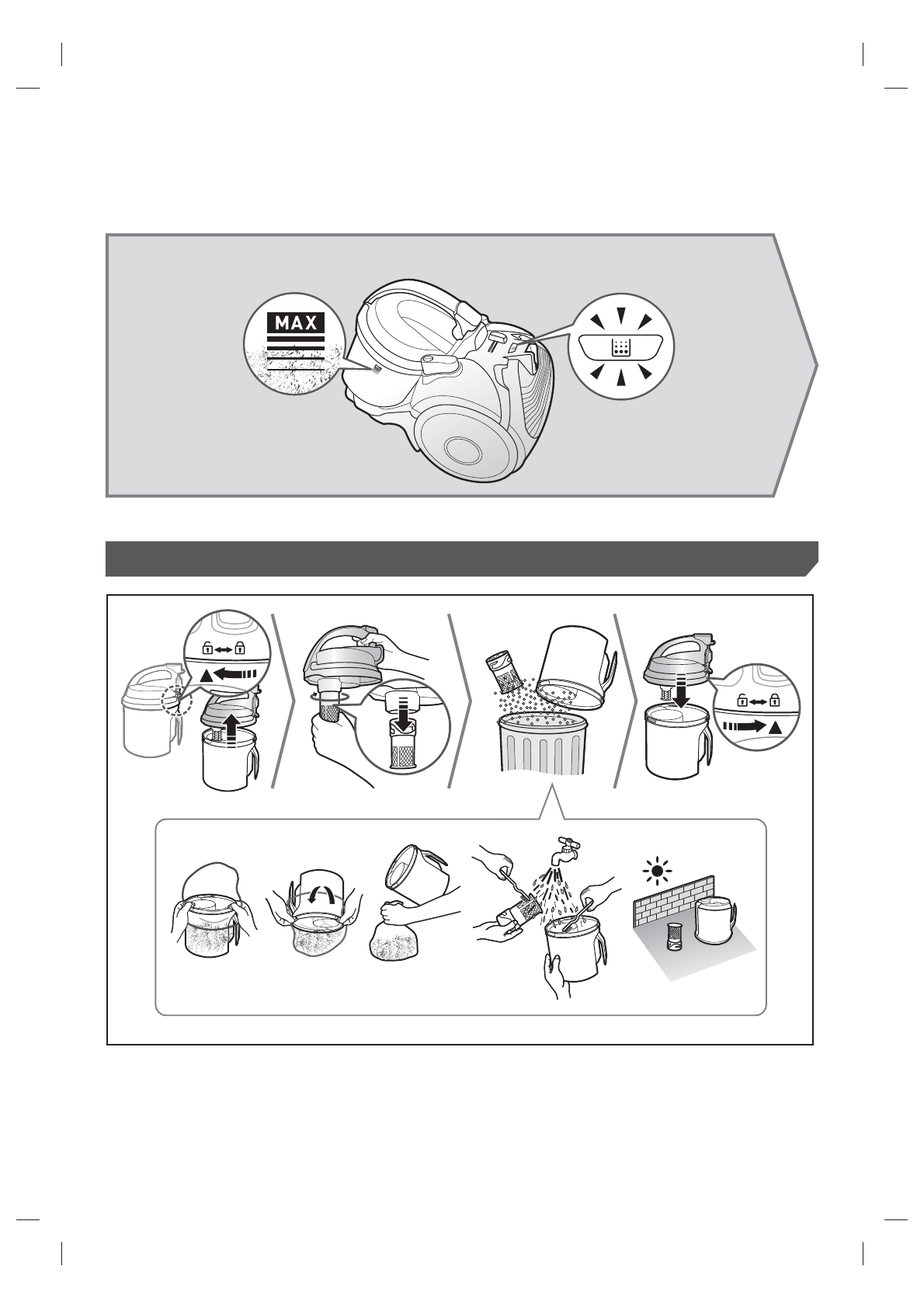 MAX