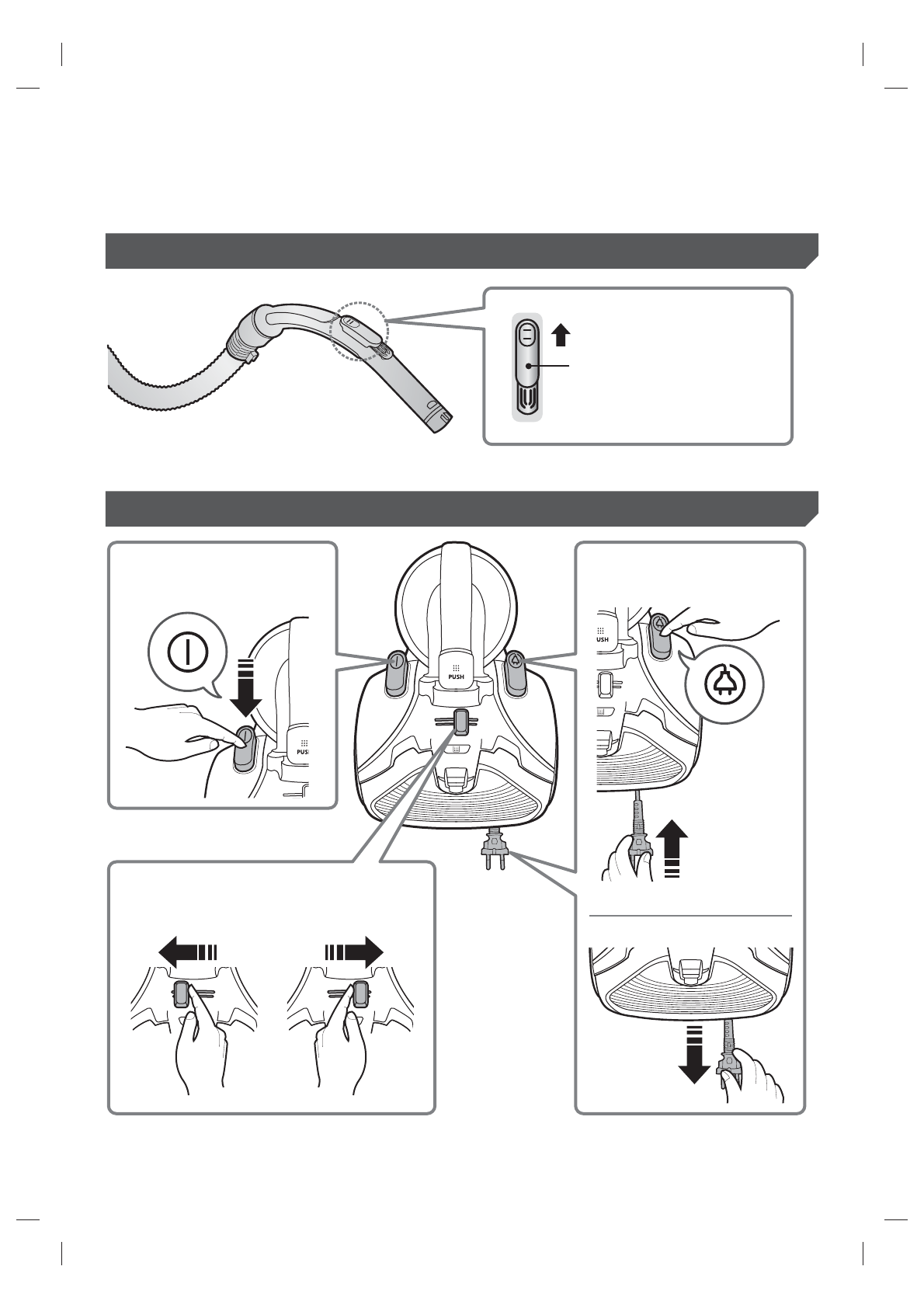 PUSH

PUSH

USH