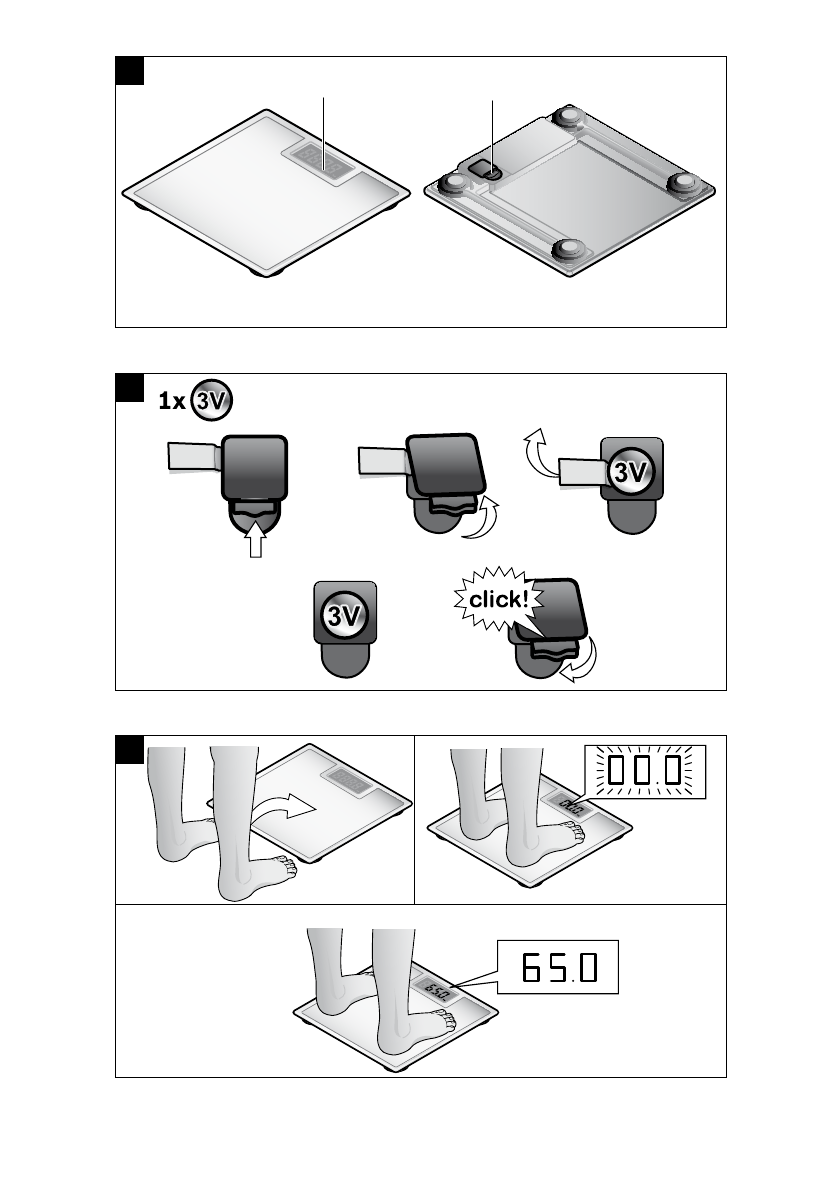 1x 3V

3V

3V

click!

00.0

65.0