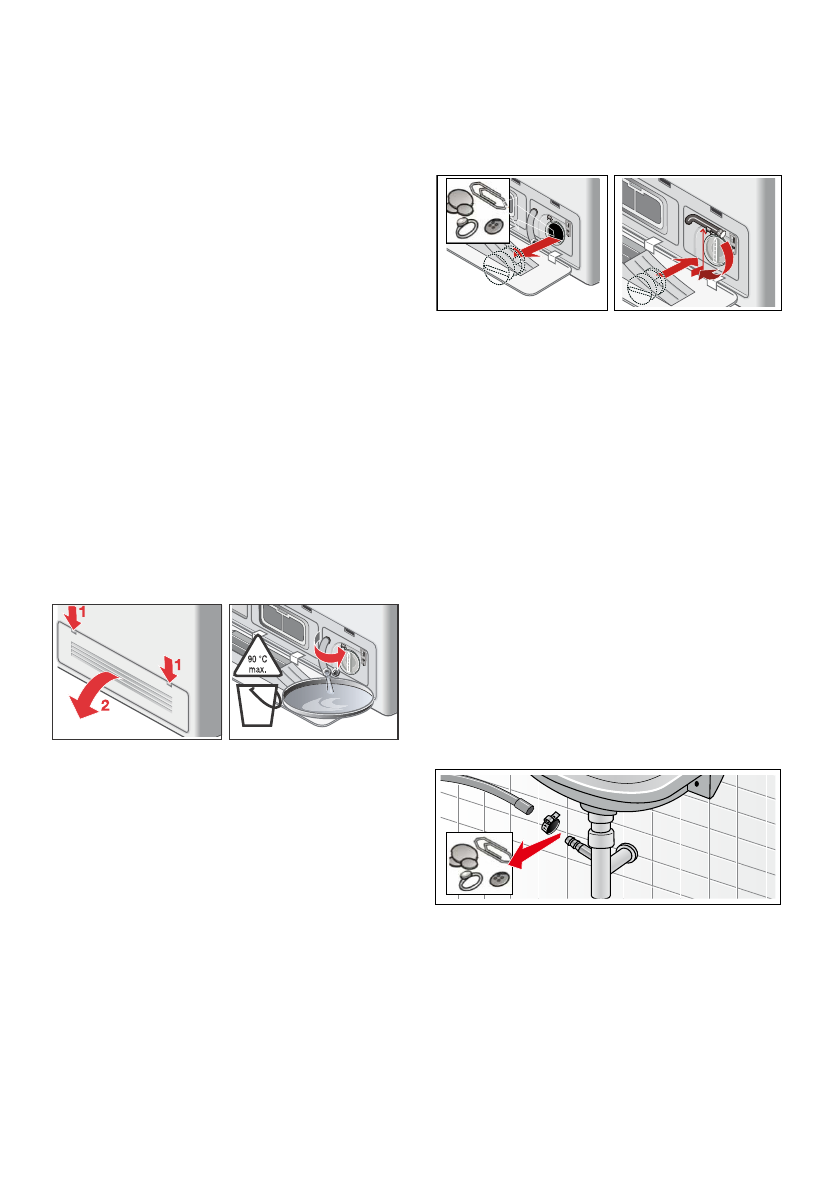 1

1

2

90 °C max.