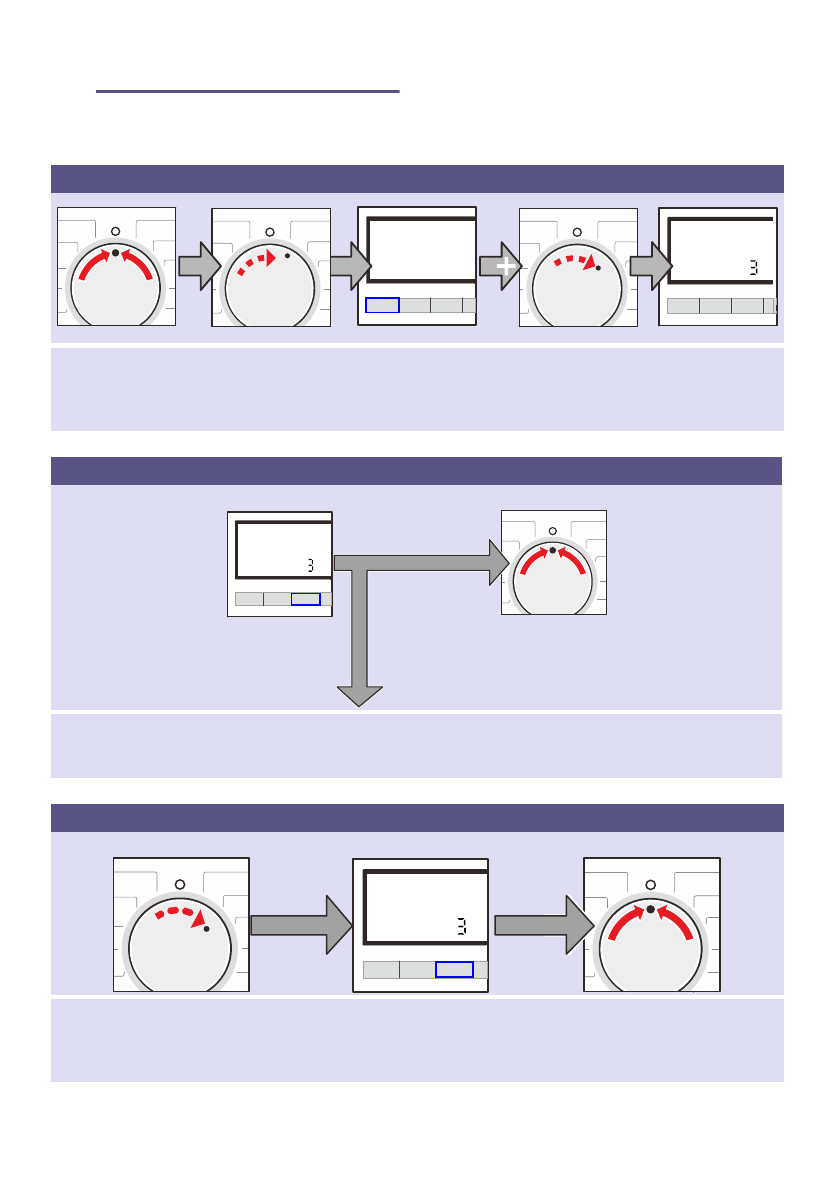 3

3

3