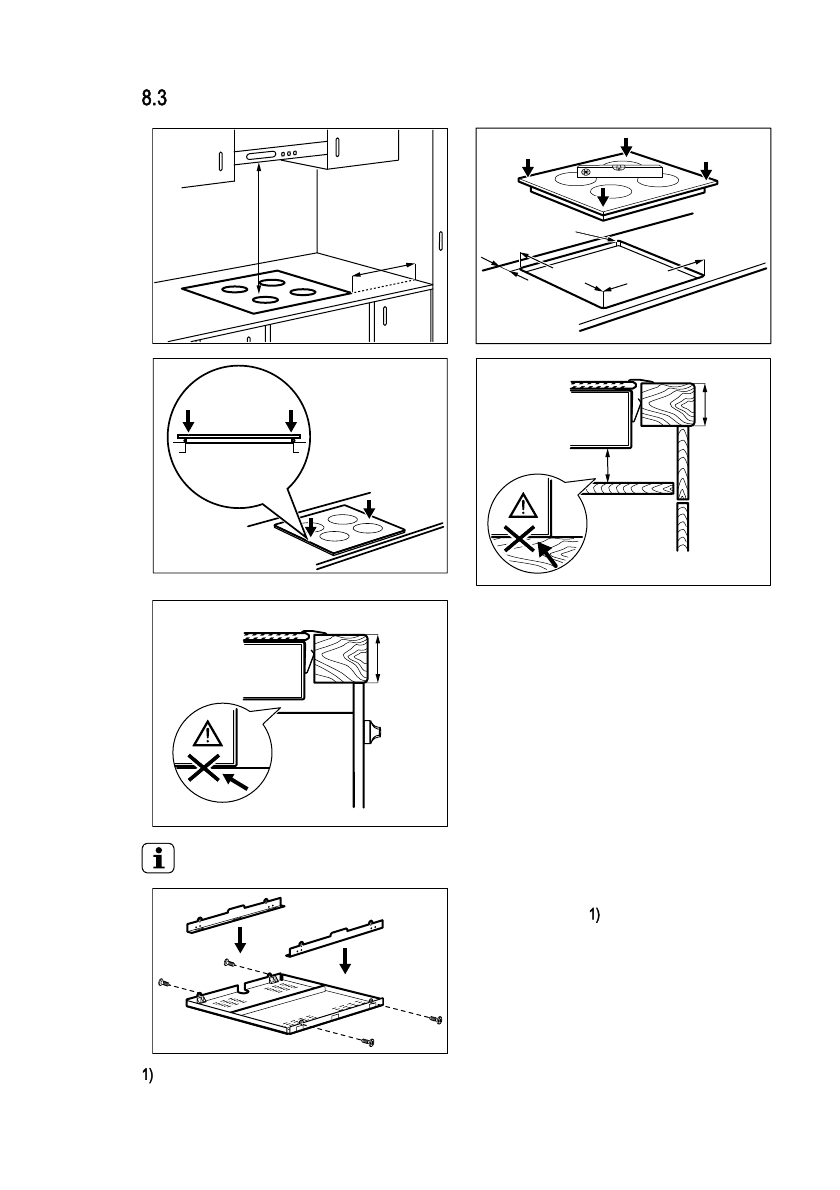 8.3

1)

1)