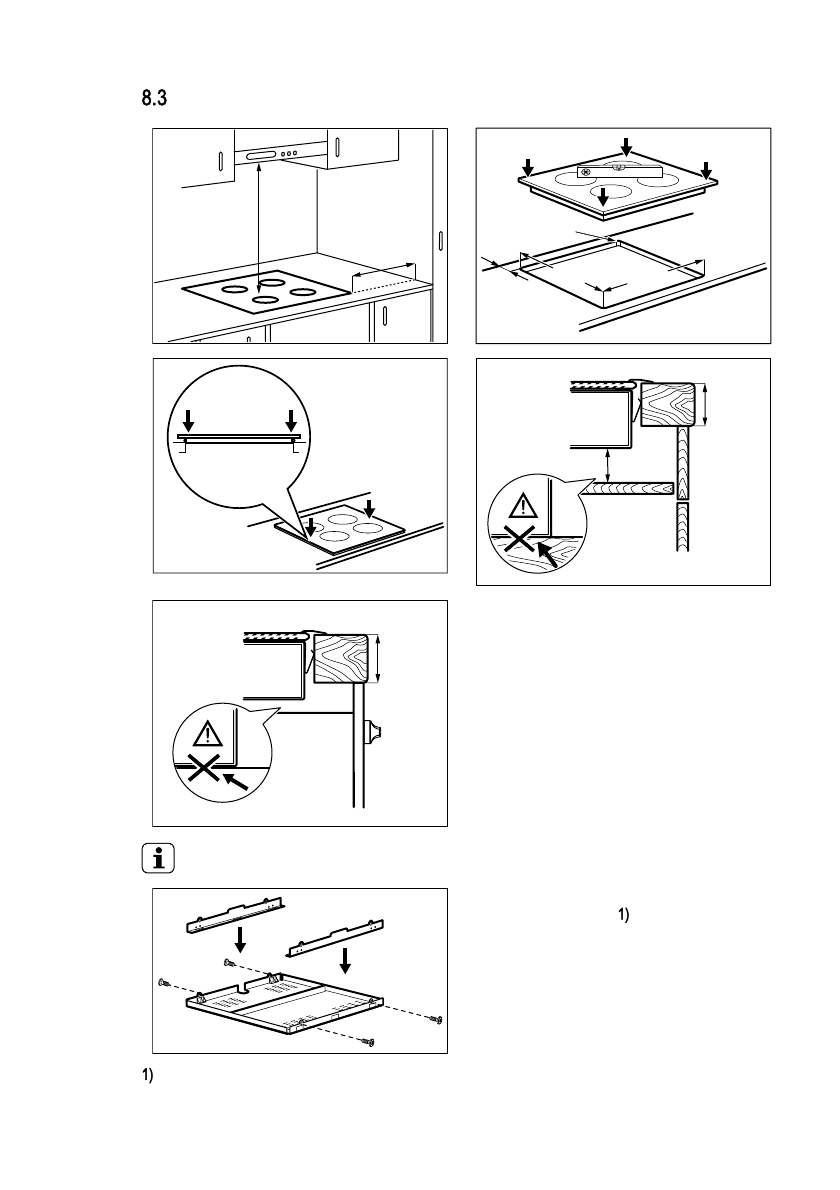 8.3

1)

1)