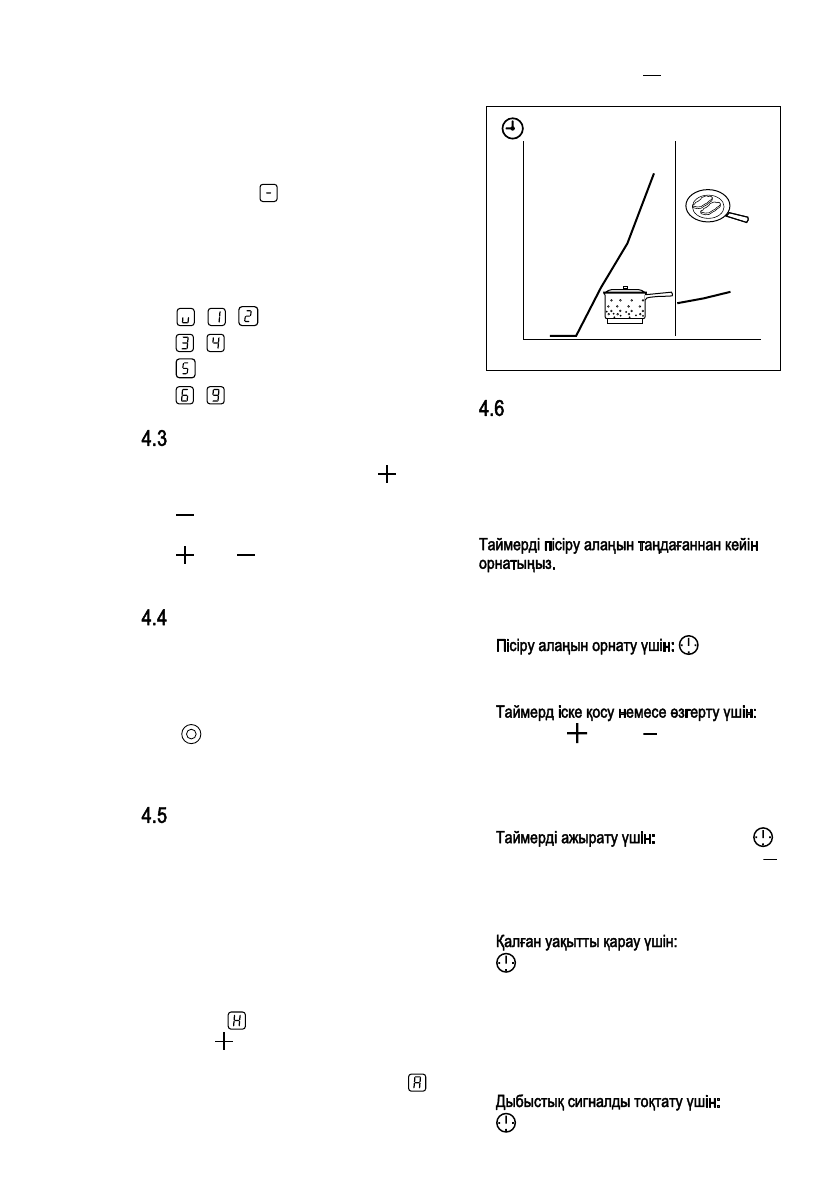 4.3

4.4

4.5

4.6

Таймерді пісіру алаңын таңдағаннан кейін орнатыңыз.

Пісіру алаңын орнату үшін:

Таймерд іске қосу немесе өзгерту үшін:

Таймерді ажырату үшін:

Қалған уақытты қарау үшін:

Дыбыстық сигналды тоқтату үшін: