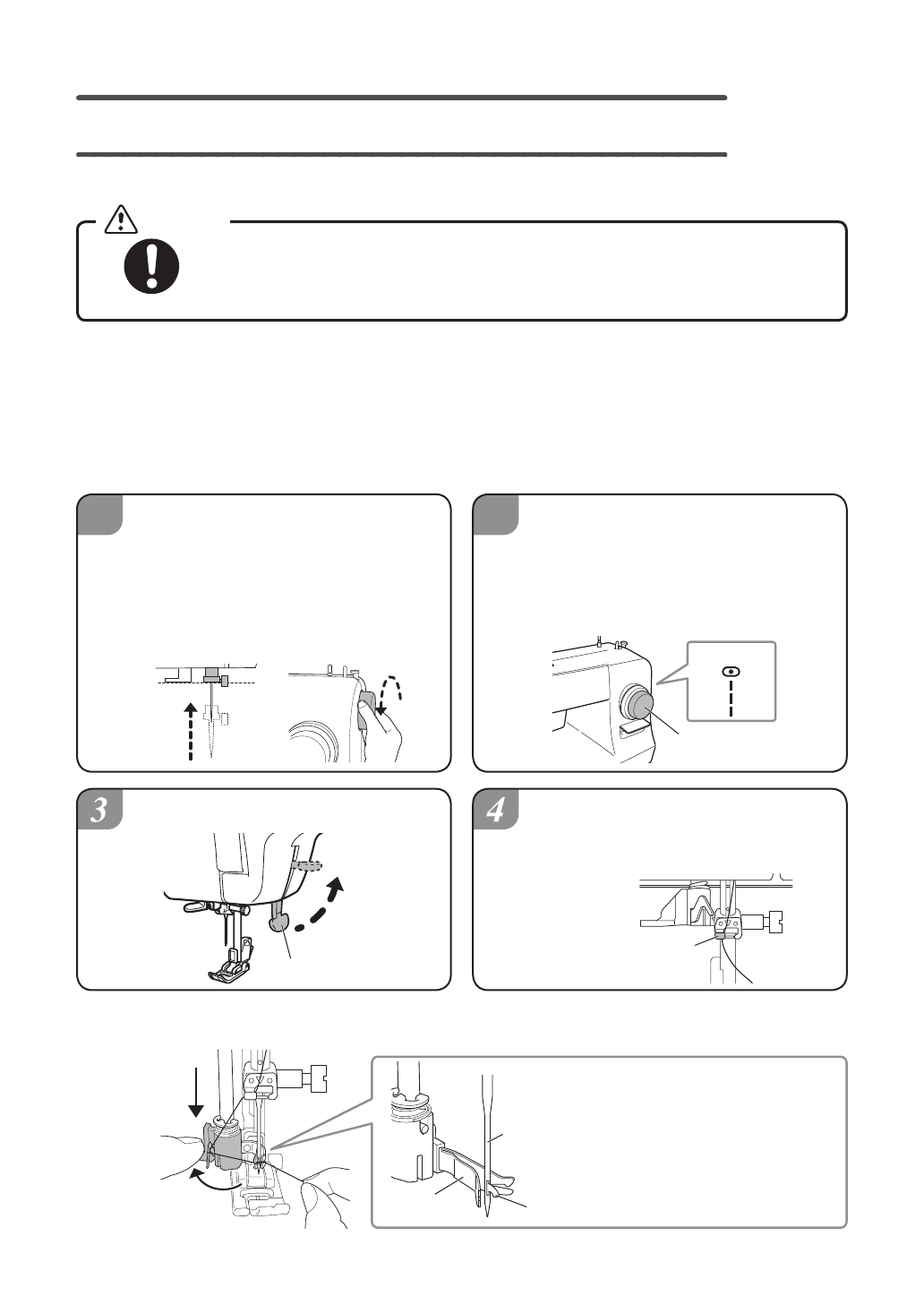 3

4