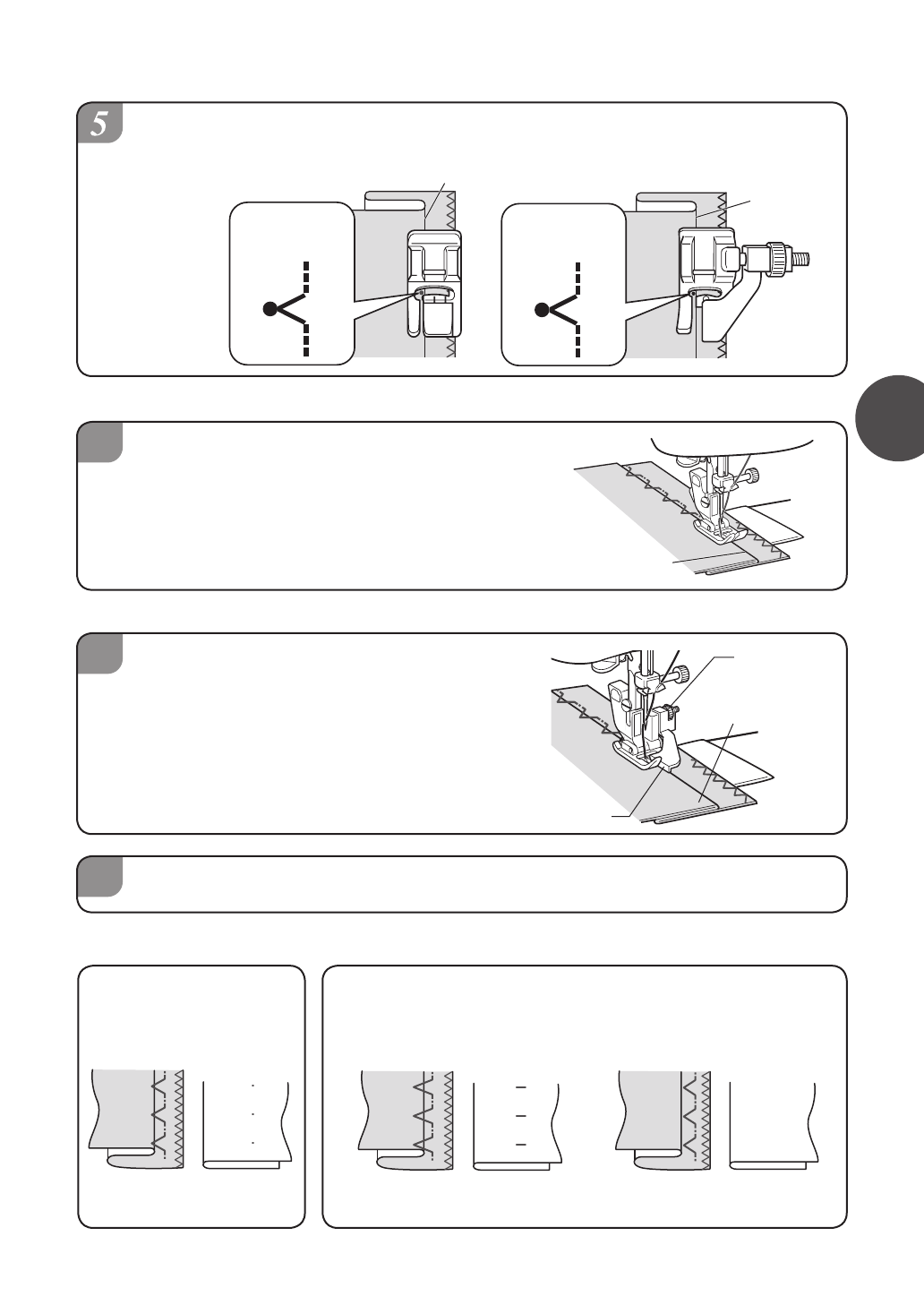 5